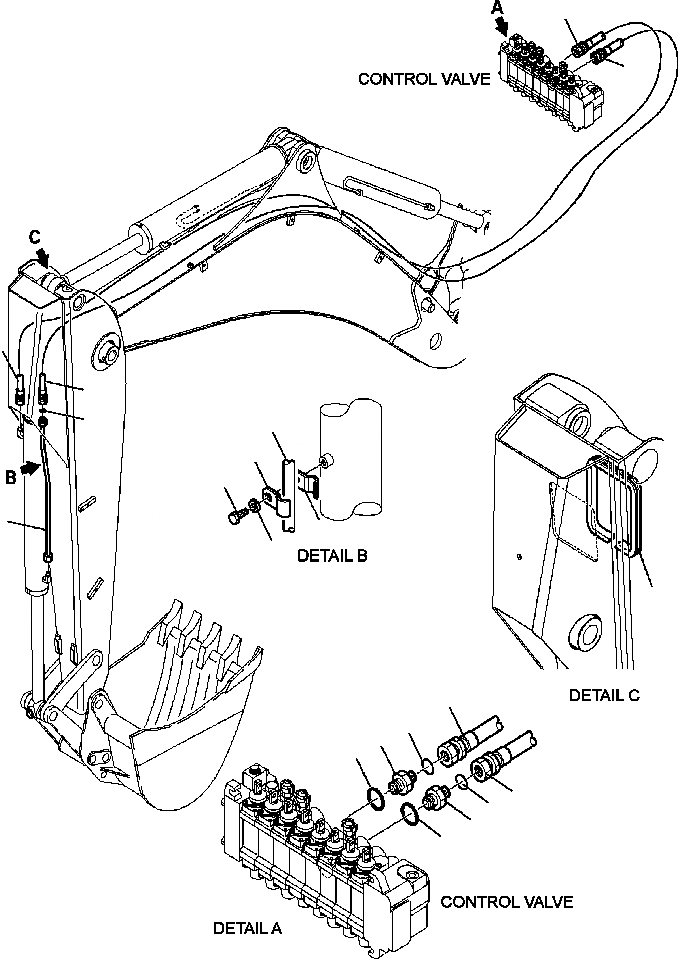 A
CONTROL VALVE
C
B
DETAIL B
DETAIL C
CONTROL VALVE
DETAIL A