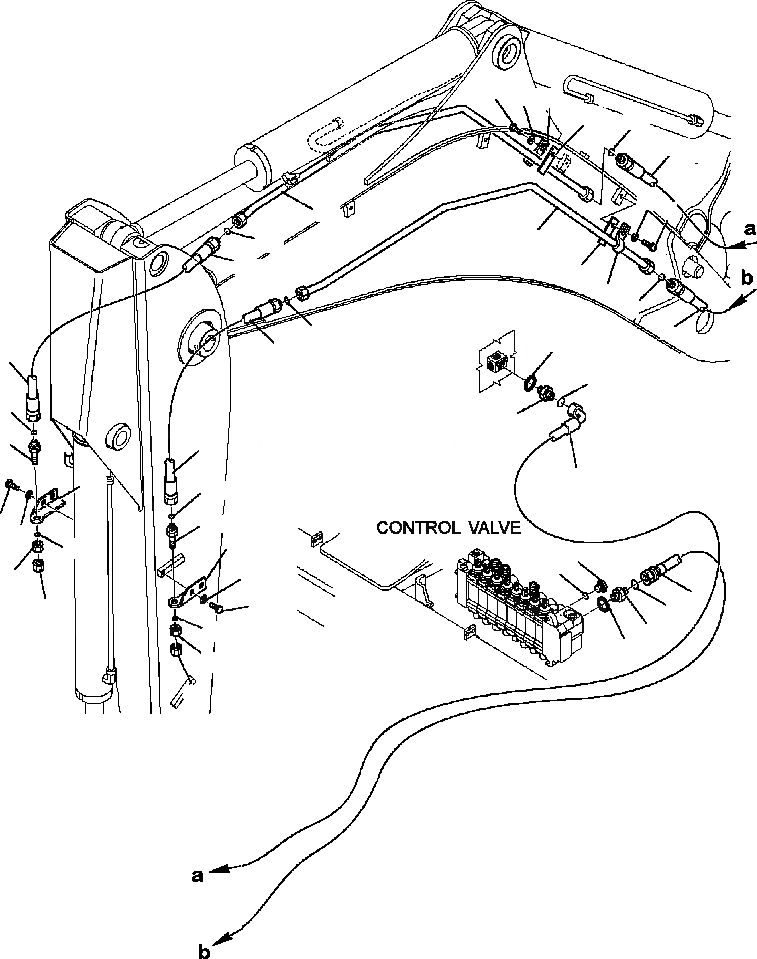 a
b
CONTROL VALVE
a
b