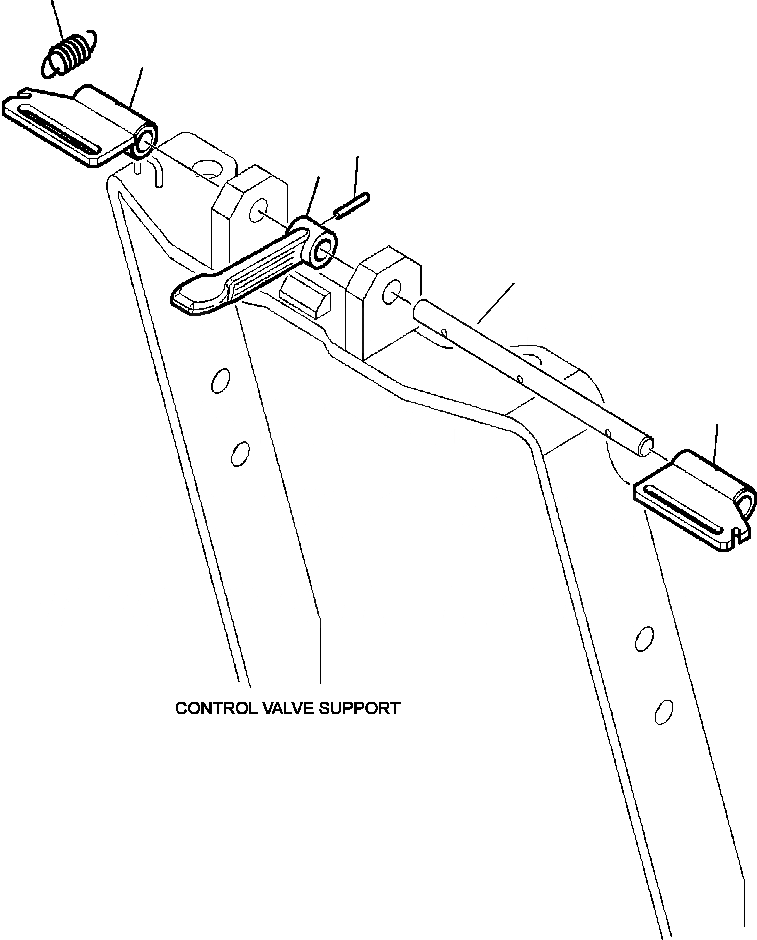 CONTROL VALVE SUPPORT