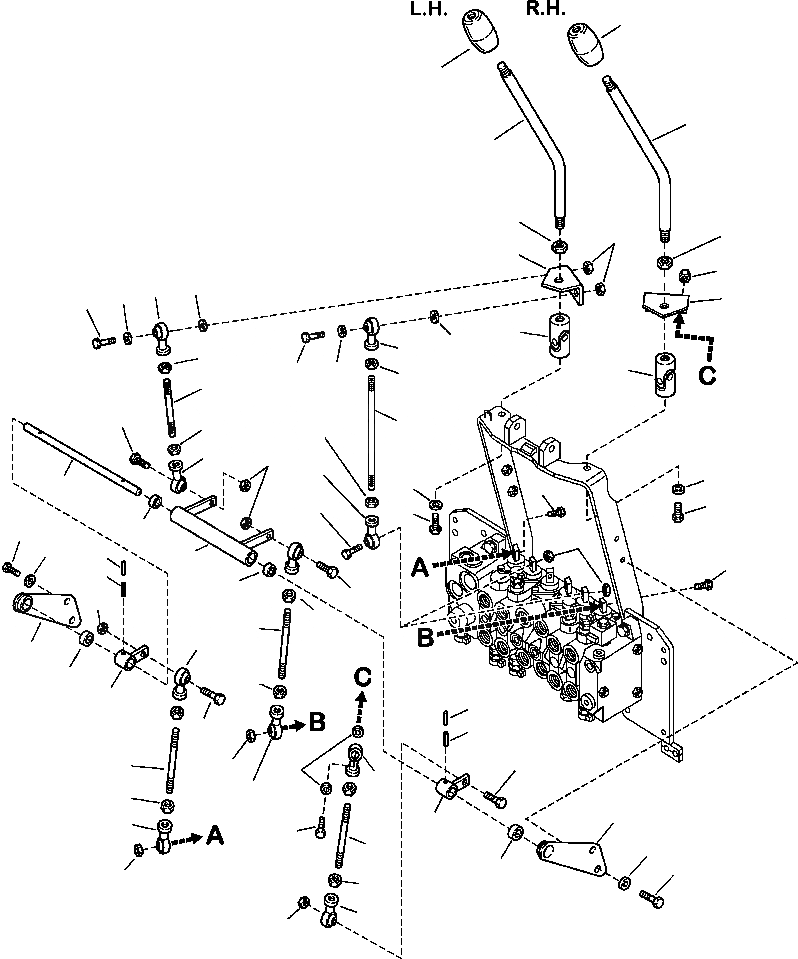 L.H.
R.H.
C
A
B
C
B
A