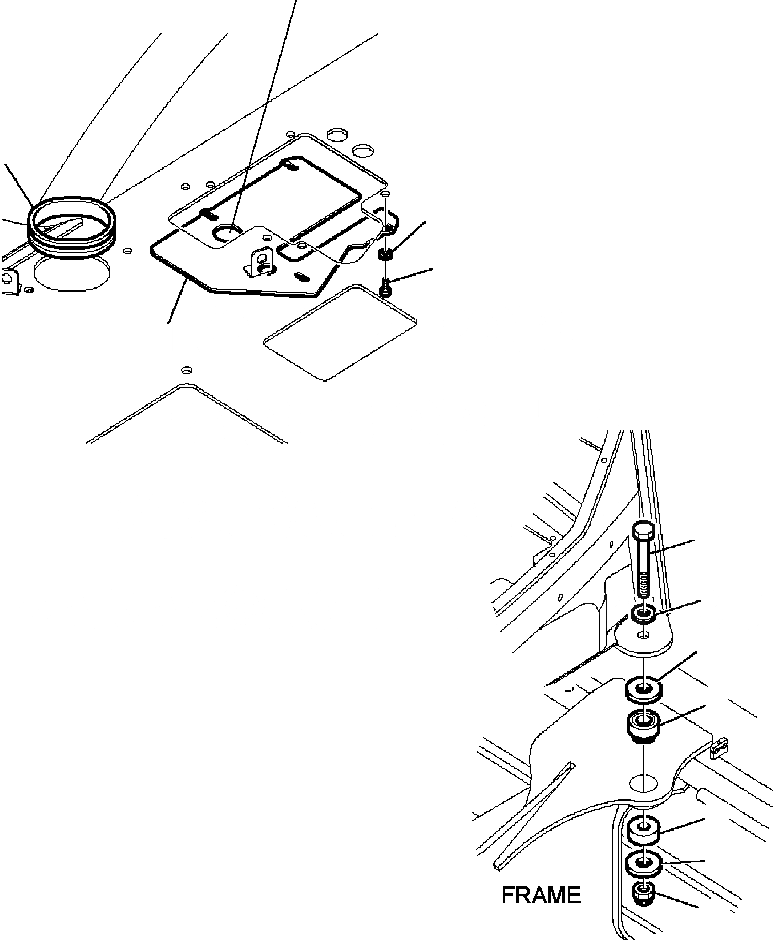 FRAME