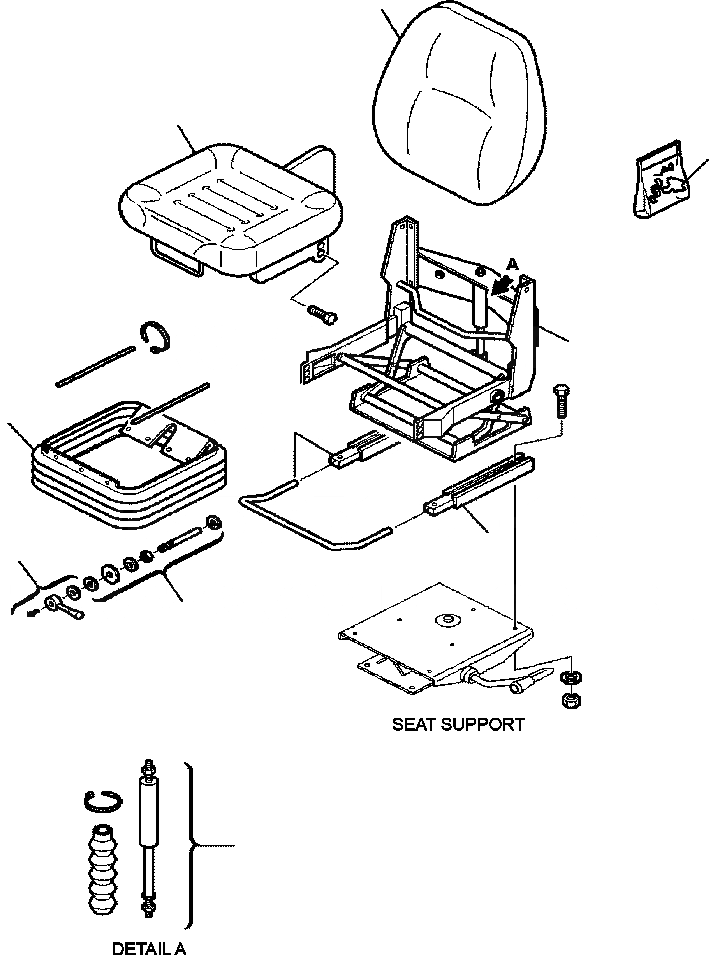 A

SEAT SUPPORT

DETAIL A