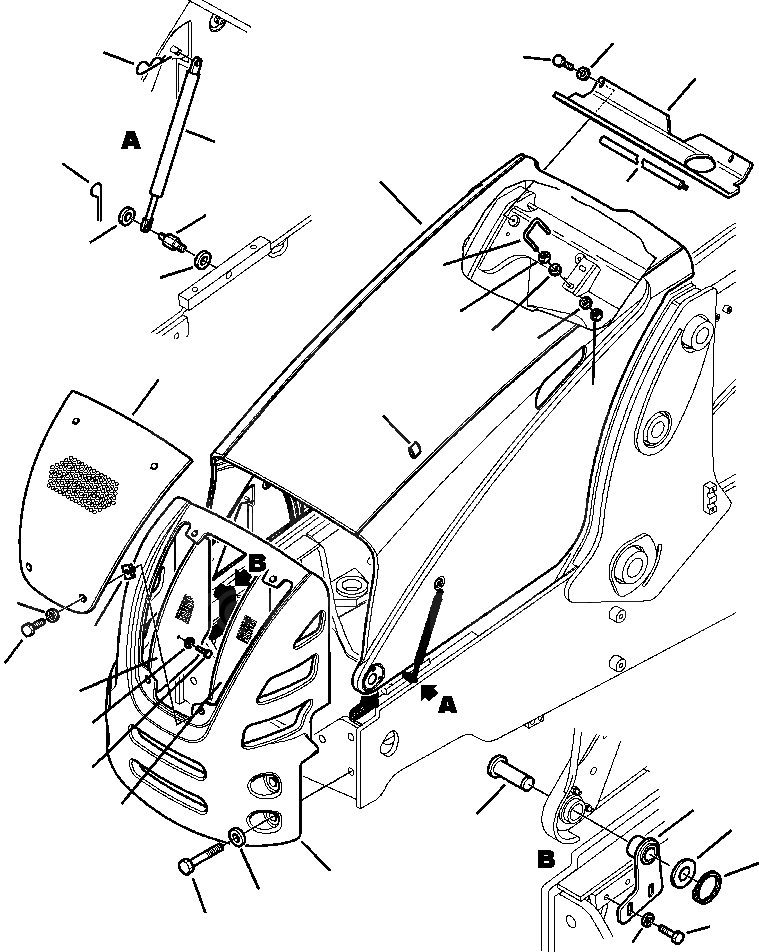 A

B

A

B