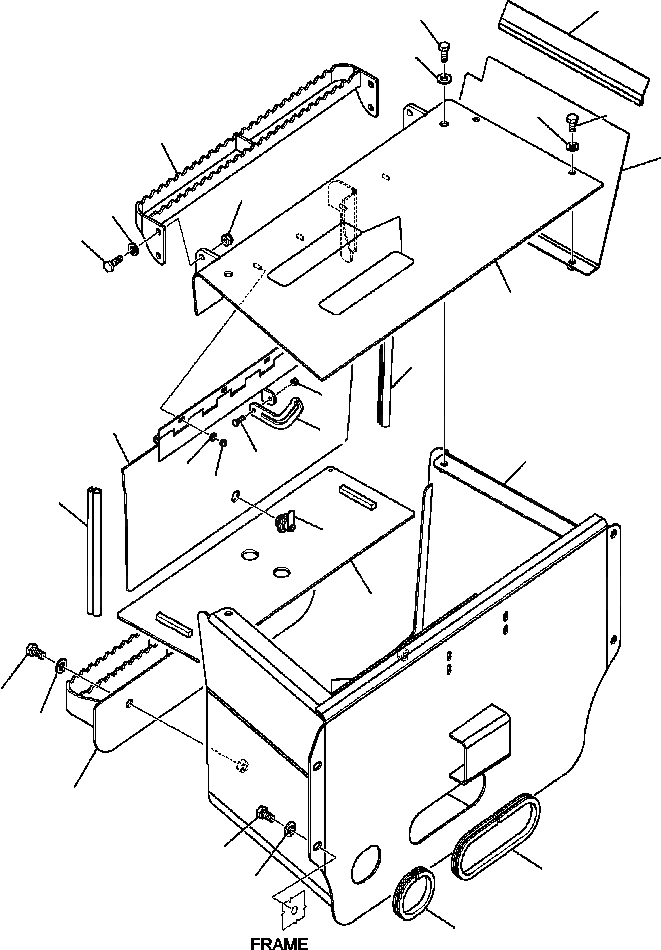 FRAME