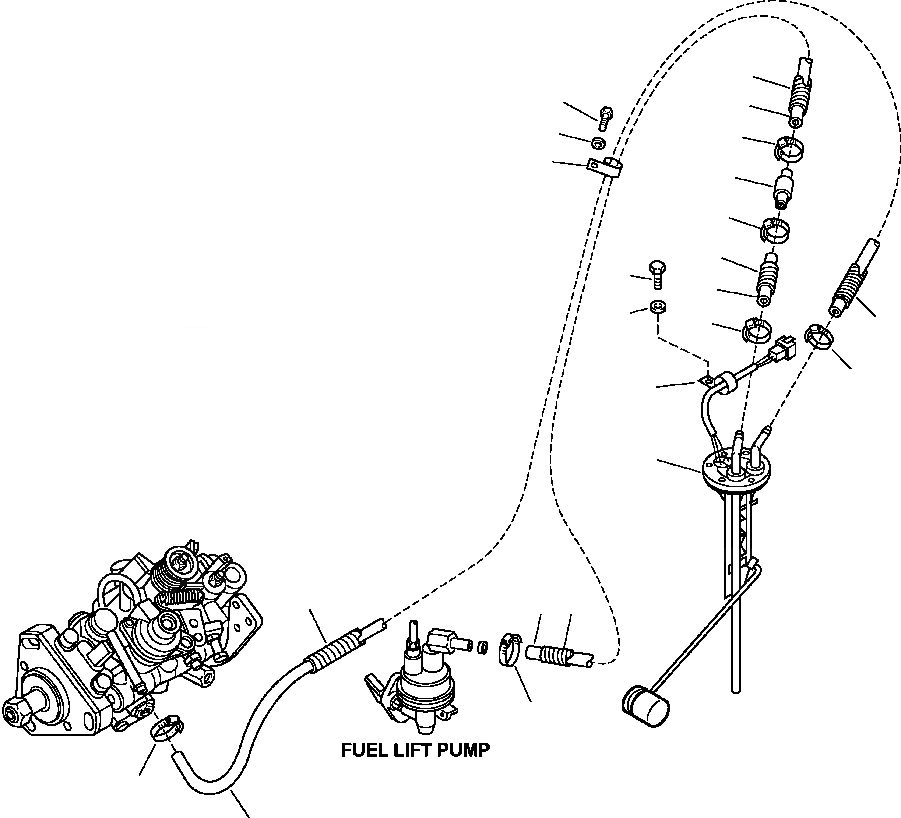 FUEL LIFT PUMP