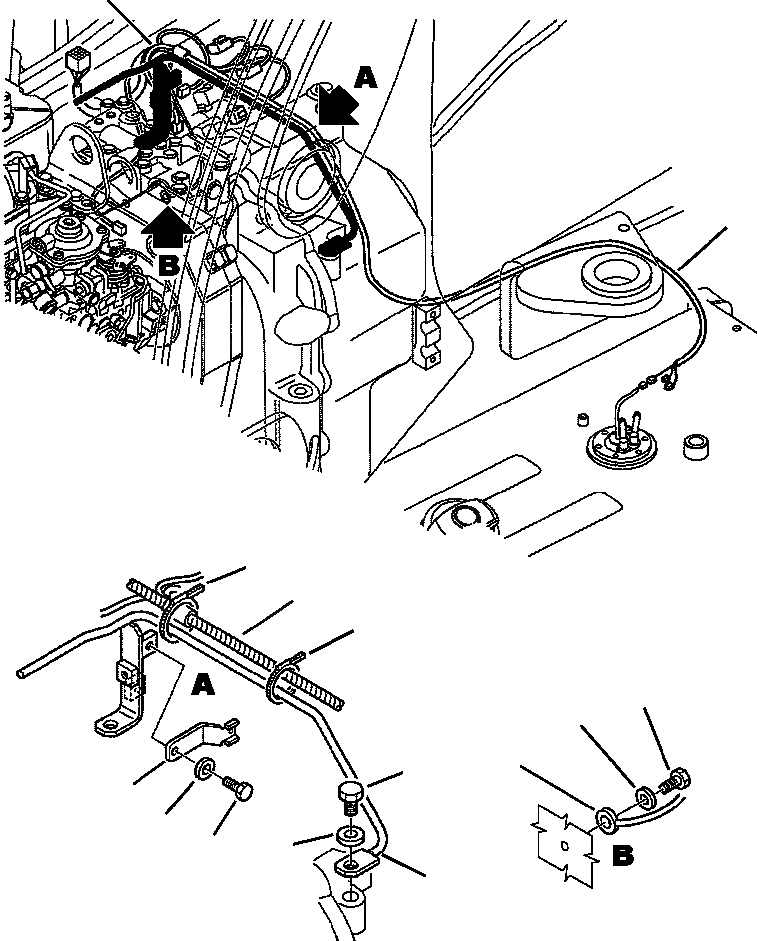 A
B
A
B