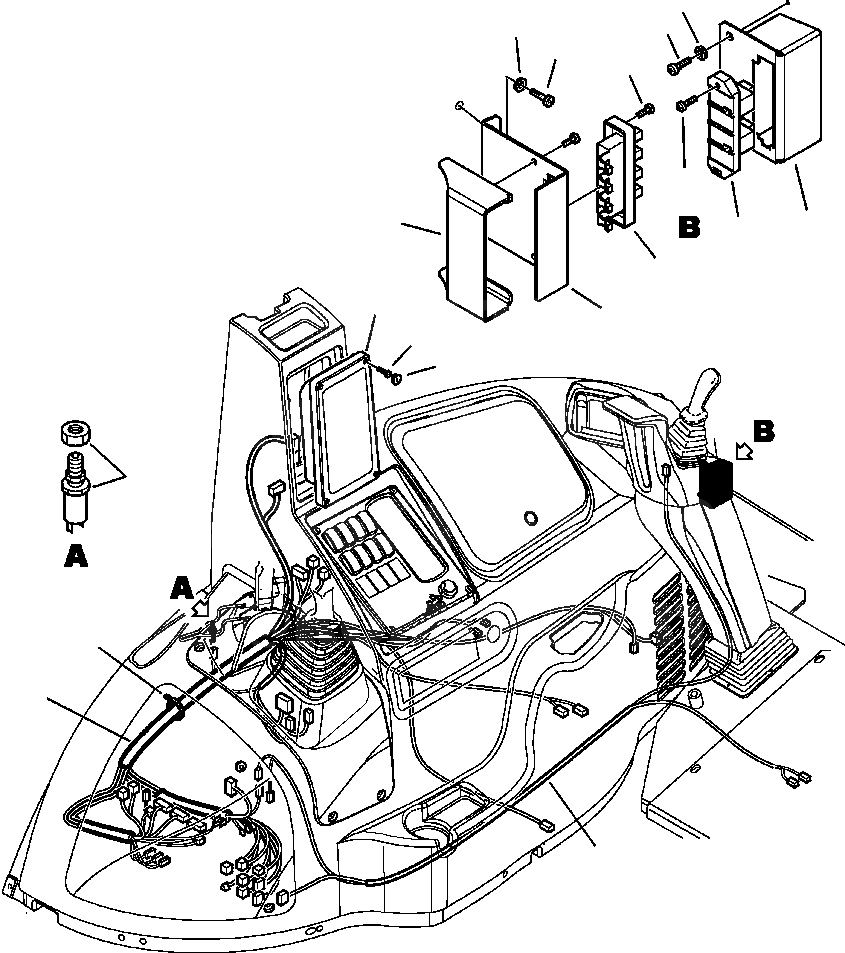 B

B

A

A