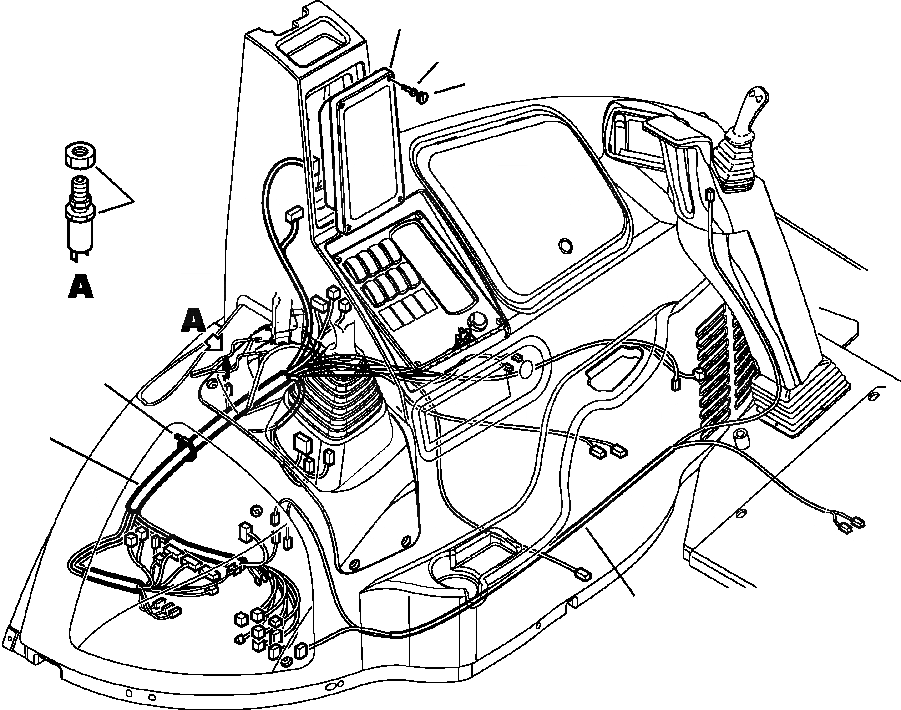 A

A