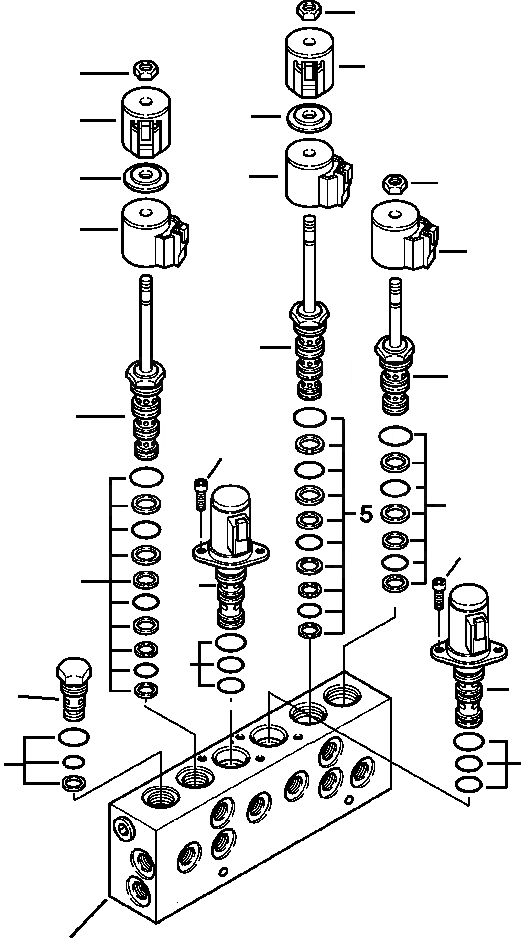 5