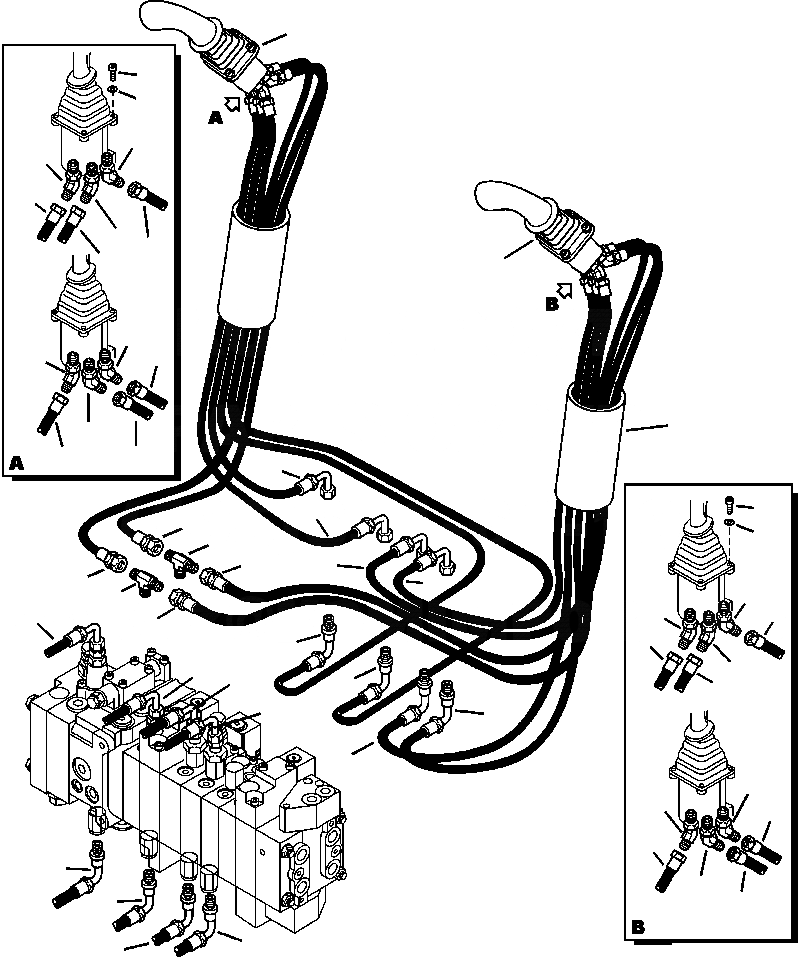 A
B
A
B