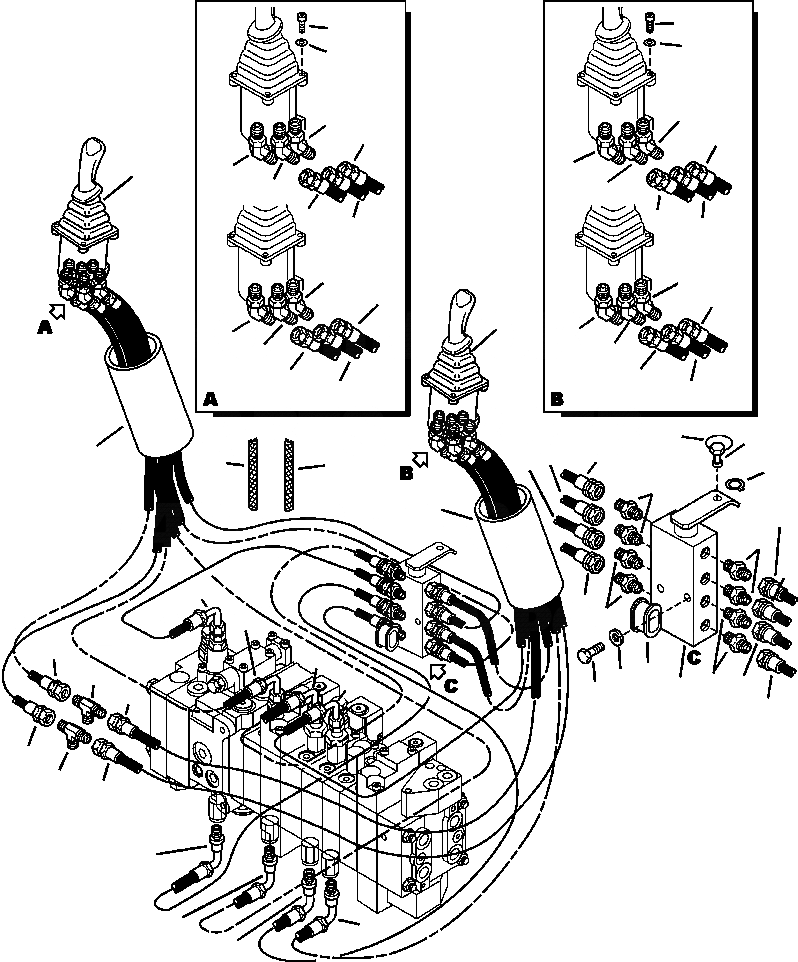 A
A
B
B
C
C