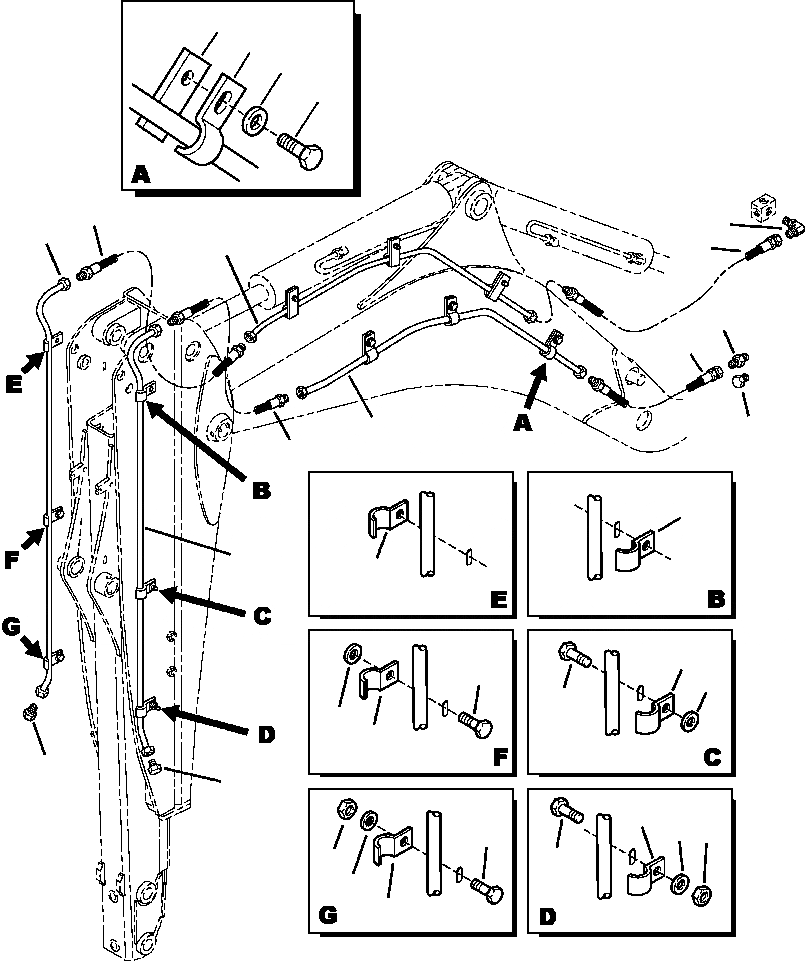 A

E

F

G

B

C

D

A

E

B

F

C

G

D