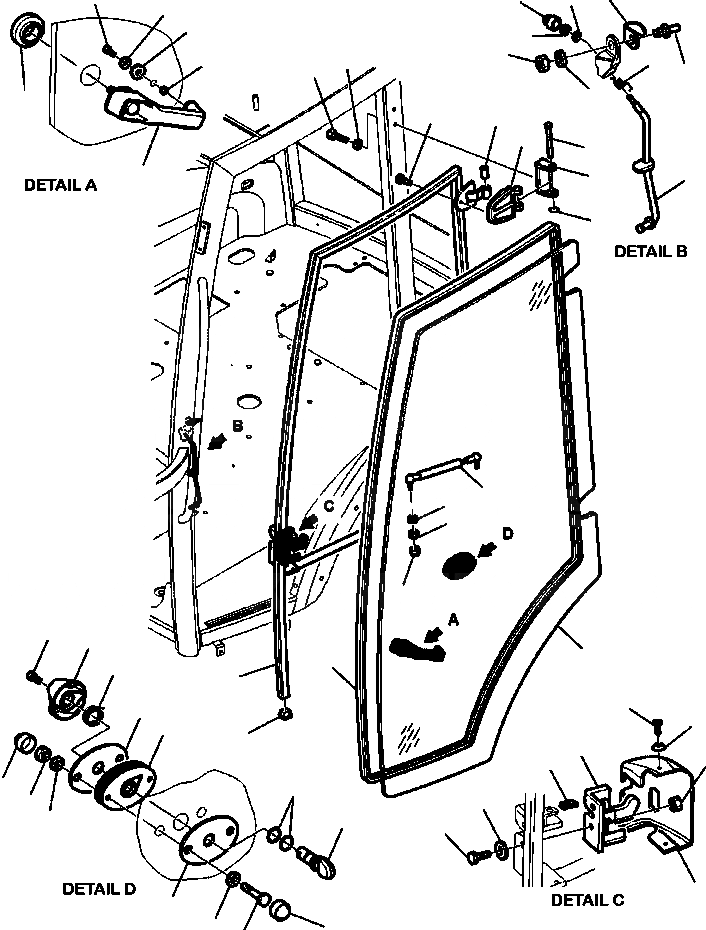 DETAIL A

DETAIL B

B

C

D

A

DETAIL D

DETAIL C