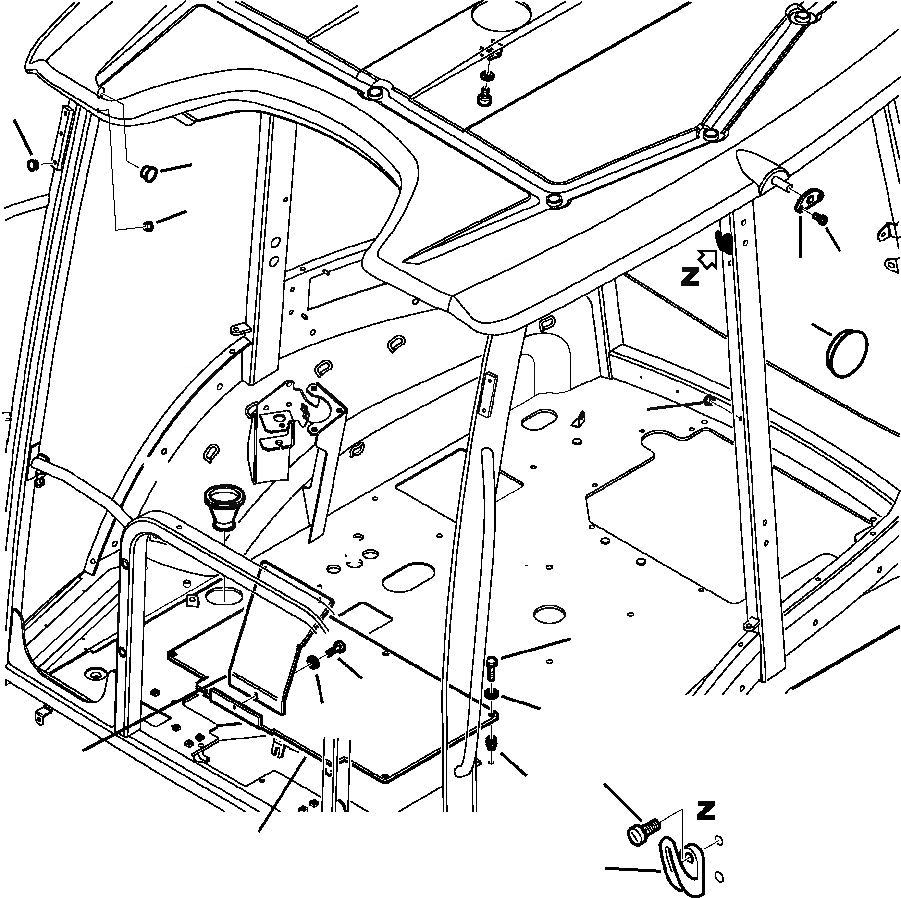 Z

Z