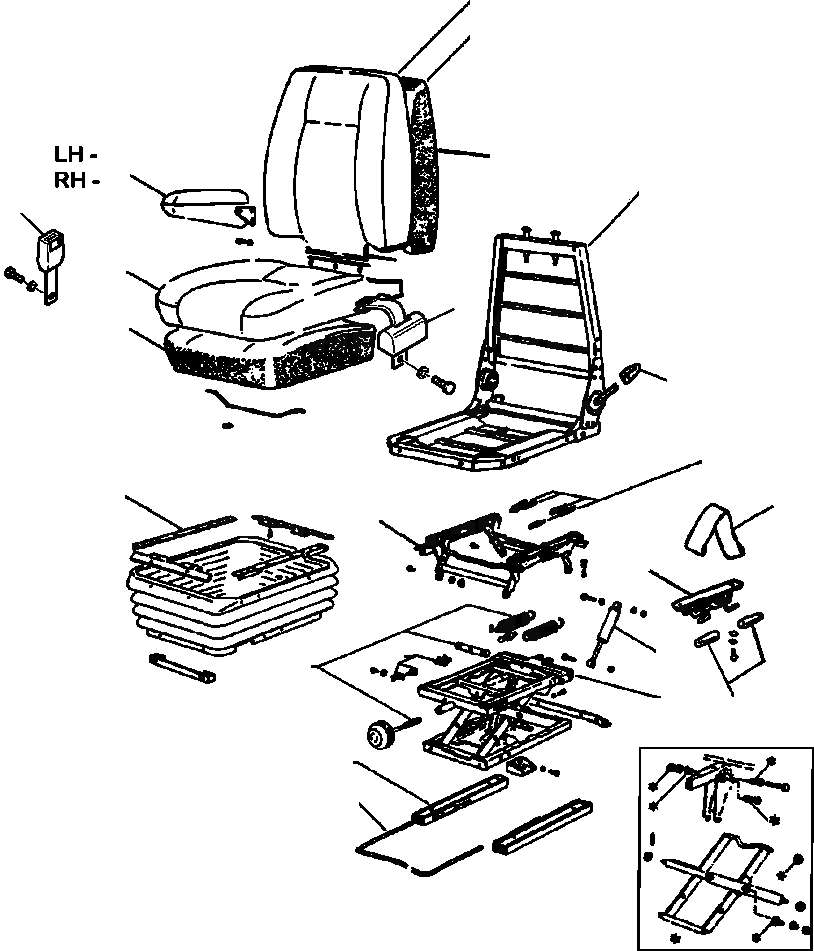 LH -
RH -