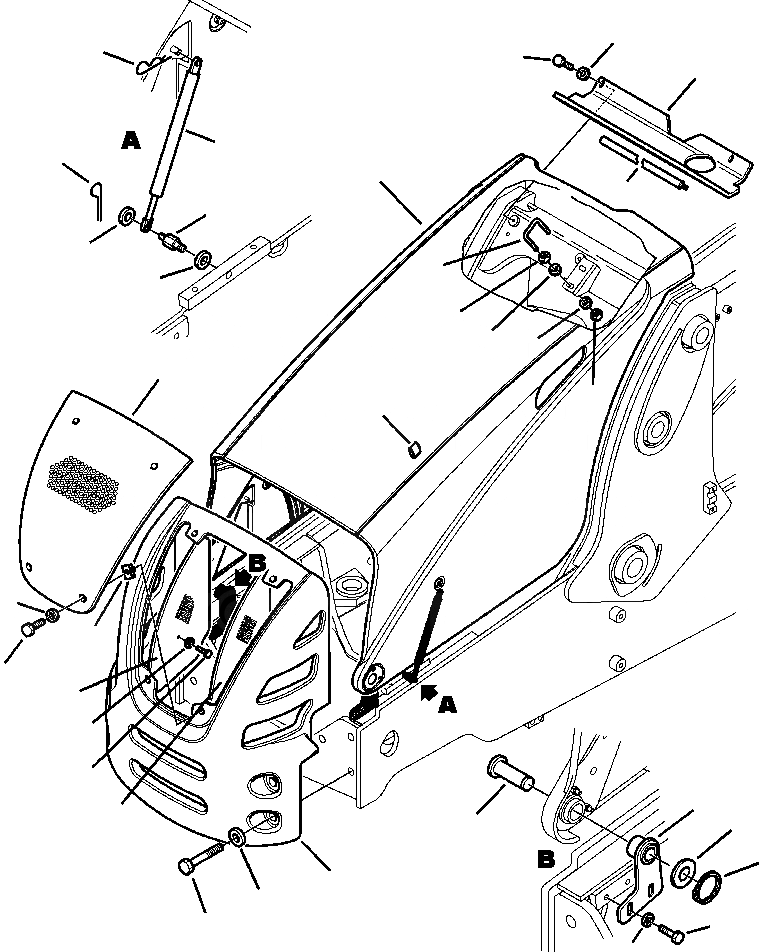 A

B

A

B