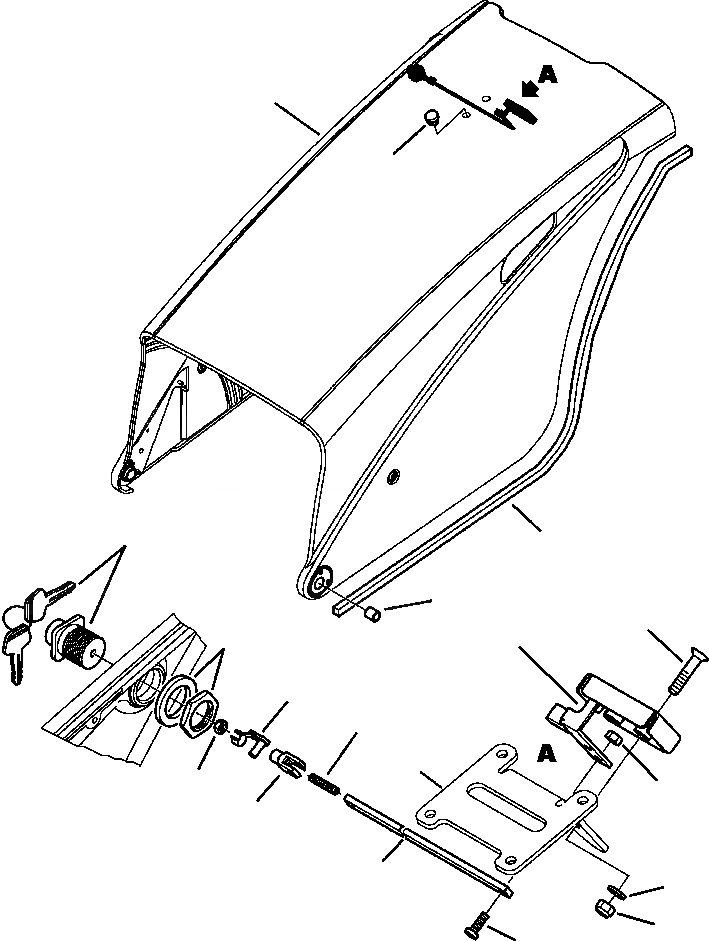 A

A