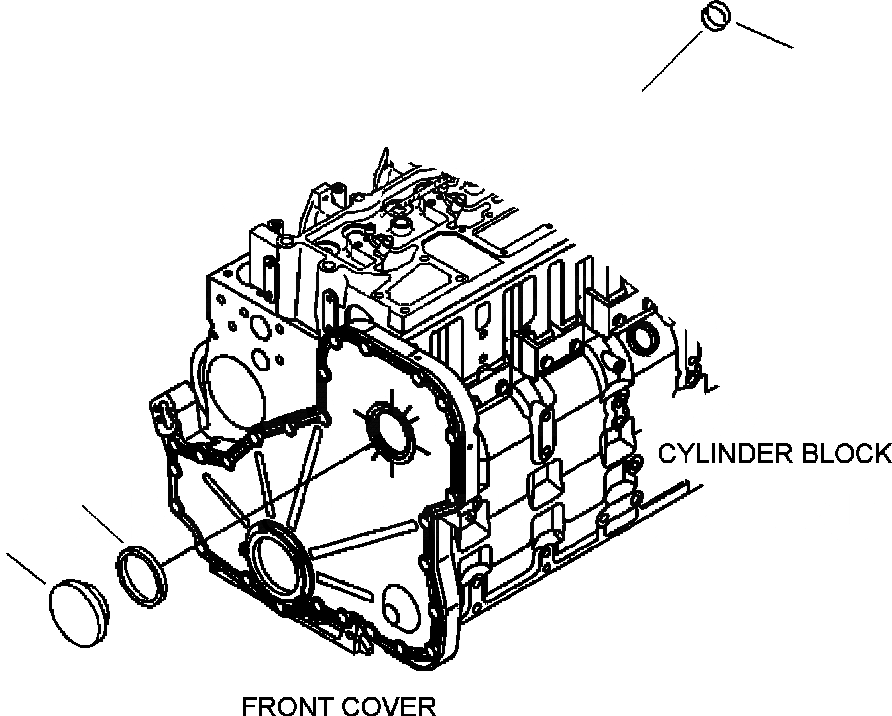 CYLINDER BLOCK

FRONT COVER