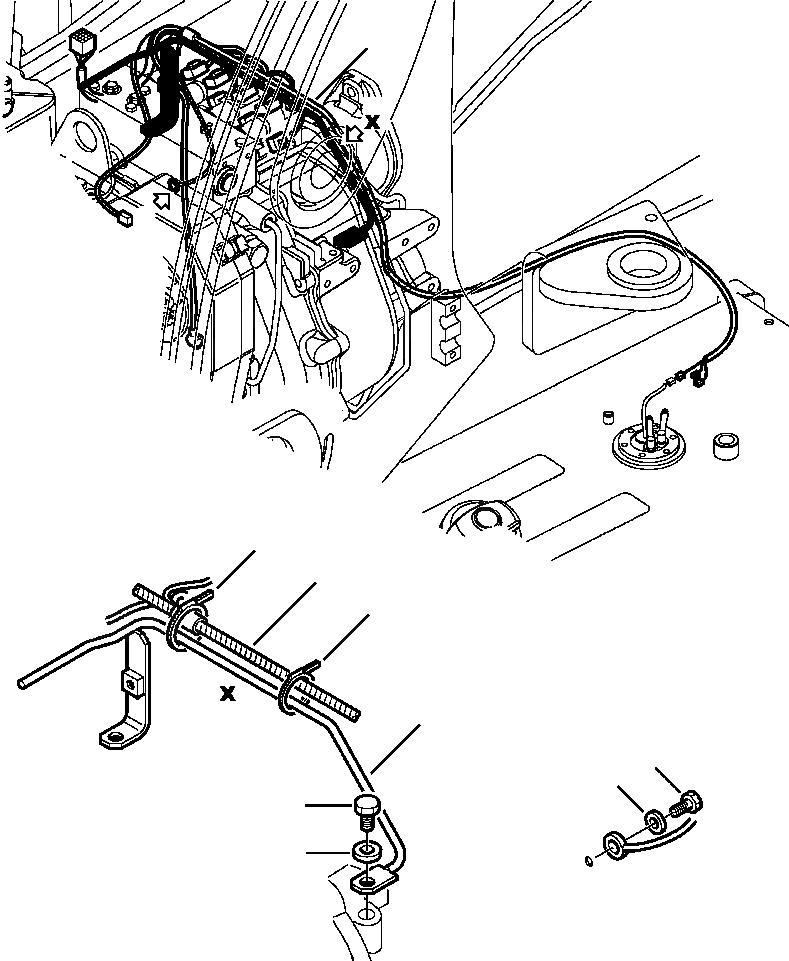 X

X