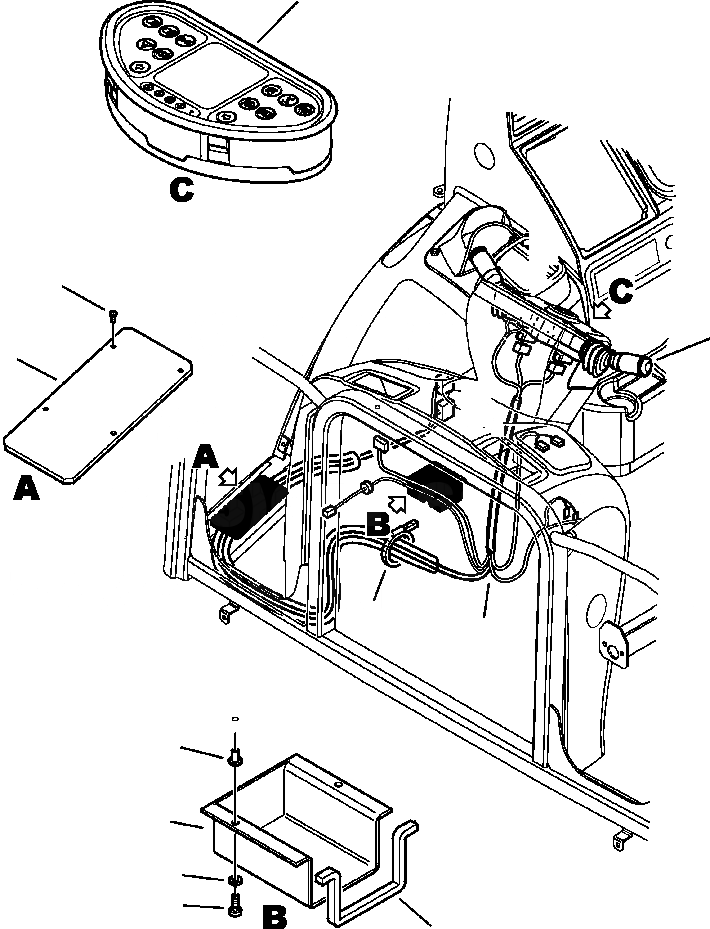 C

C

A

A

B

B