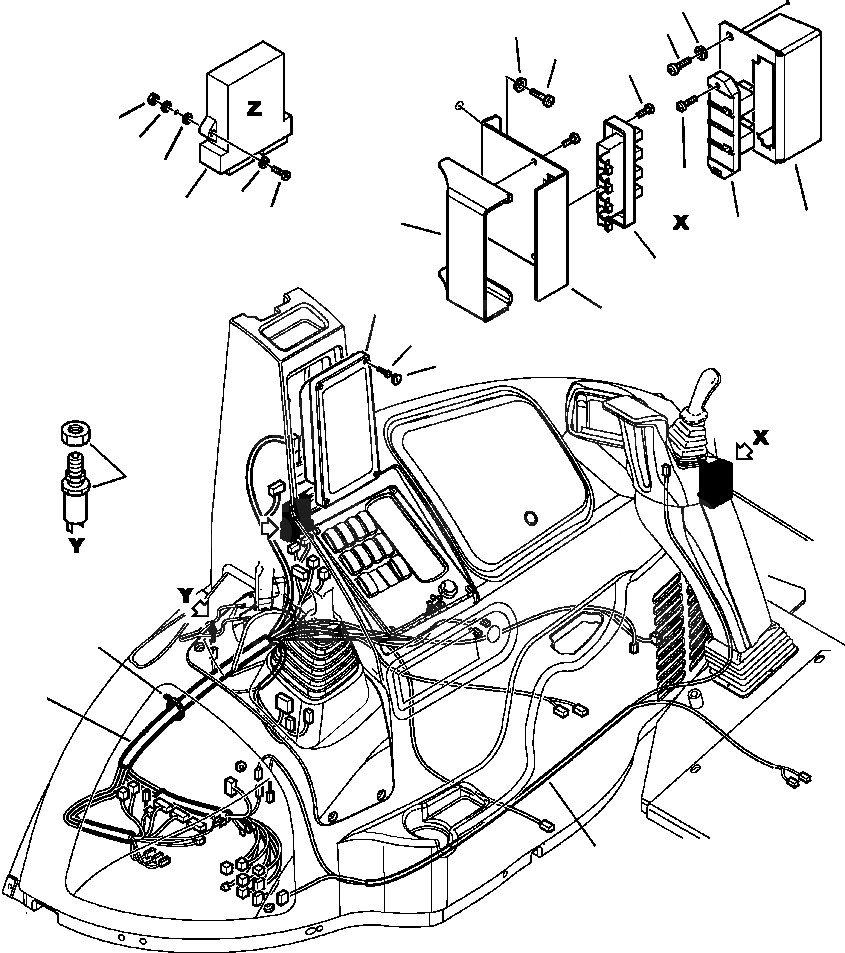 Z

X

X

Y

Y