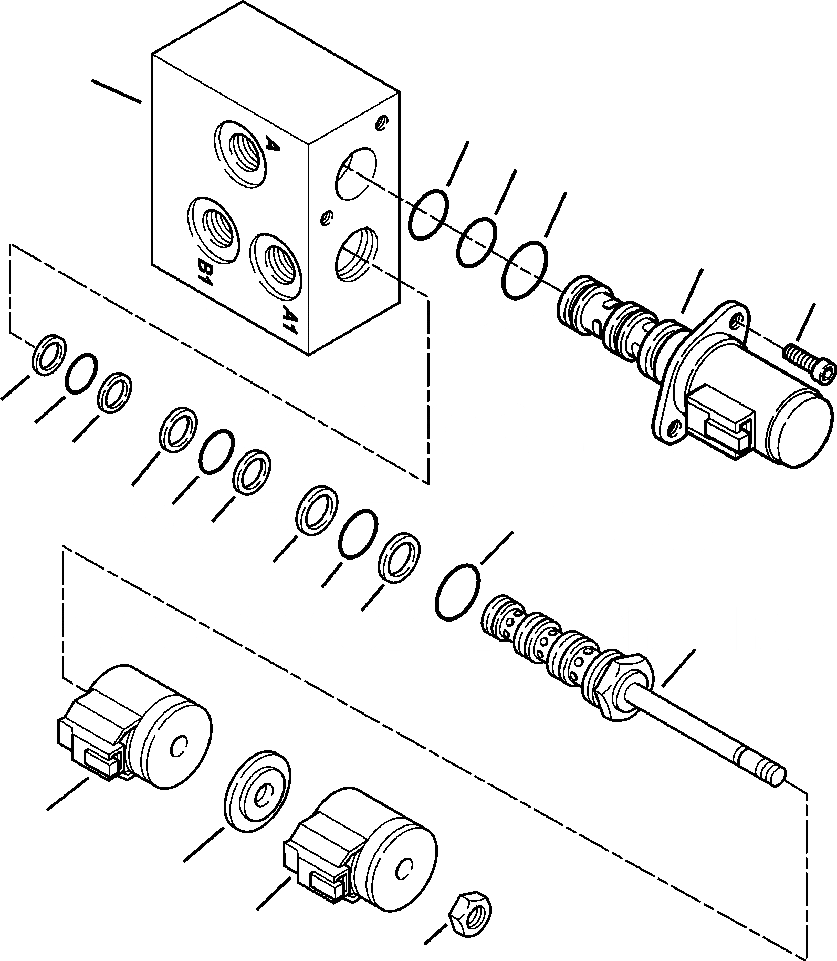 A
B1
A1