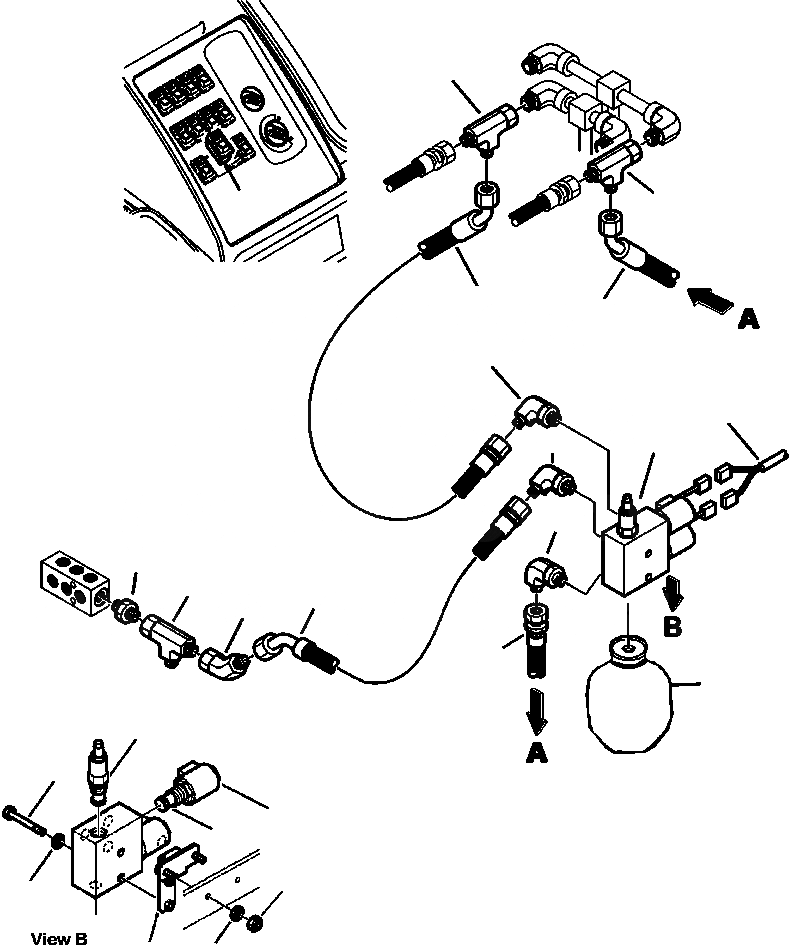 A

B

A

View B