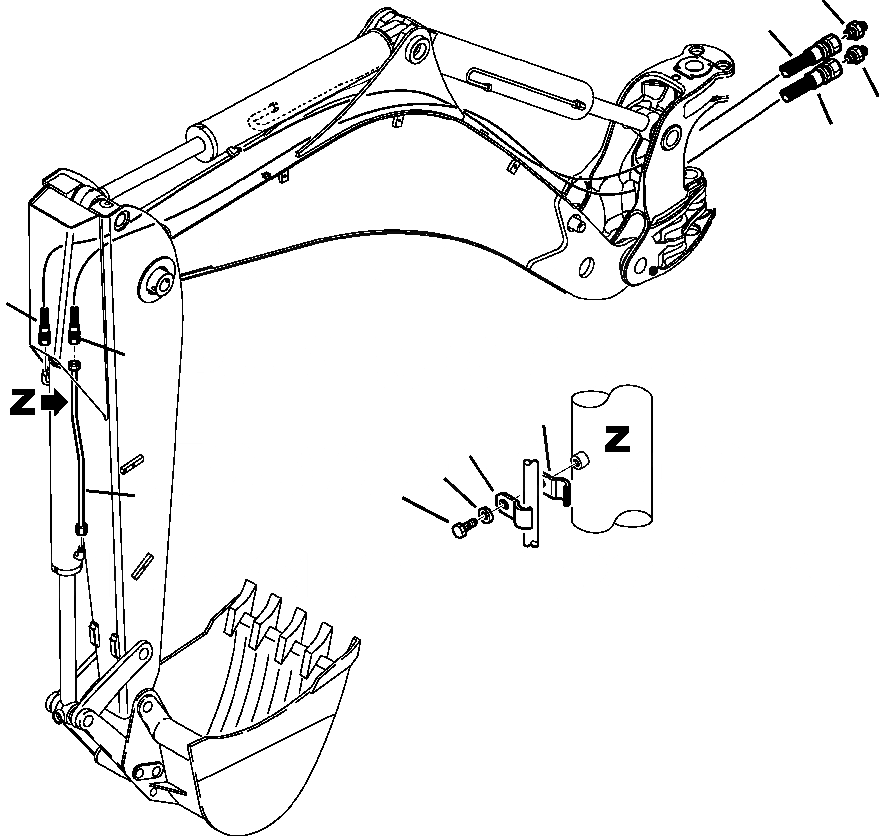 Z
Z