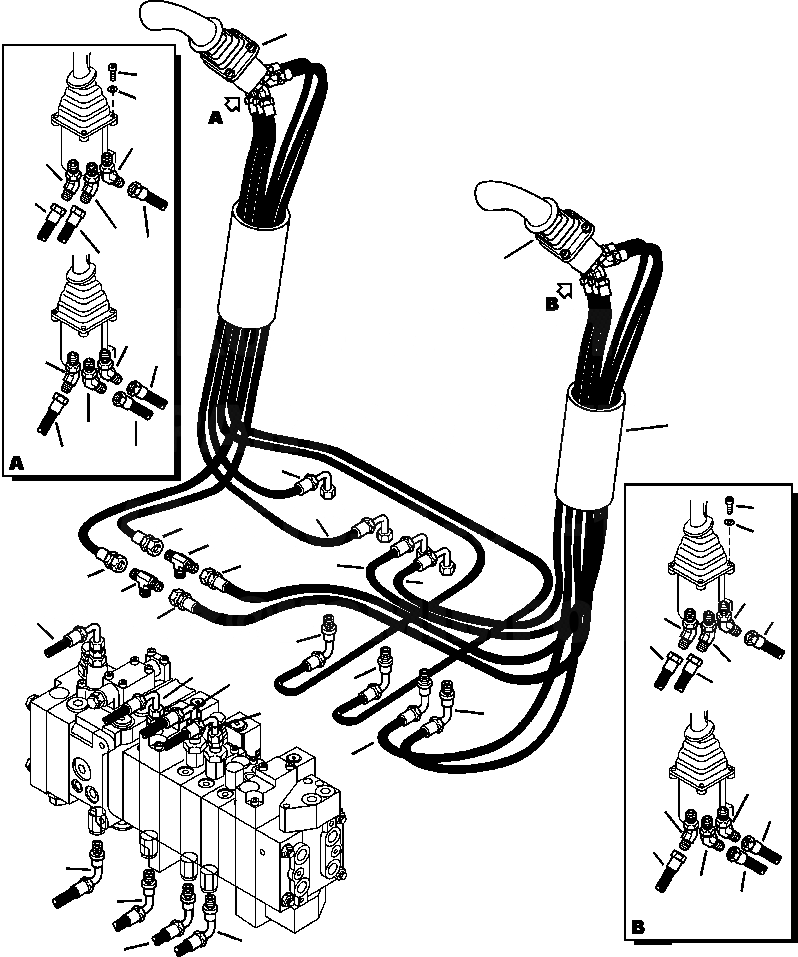 A

B

A

B