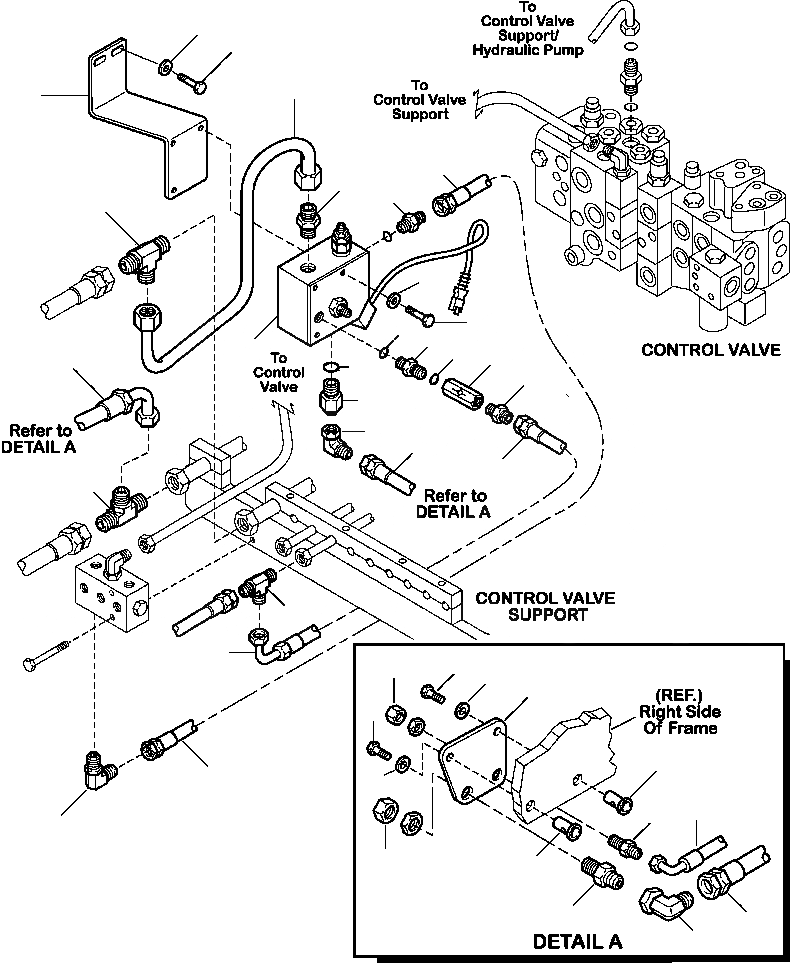 To Control Valve Support/ Hydraulic Pump

To Control Valve Support

CONTROL VALVE

To Control Valve

Refer to DETAIL A

Refer to DETAIL A

CONTROL VALVE SUPPORT

(REF.) Right Side Of Frame

DETAIL A