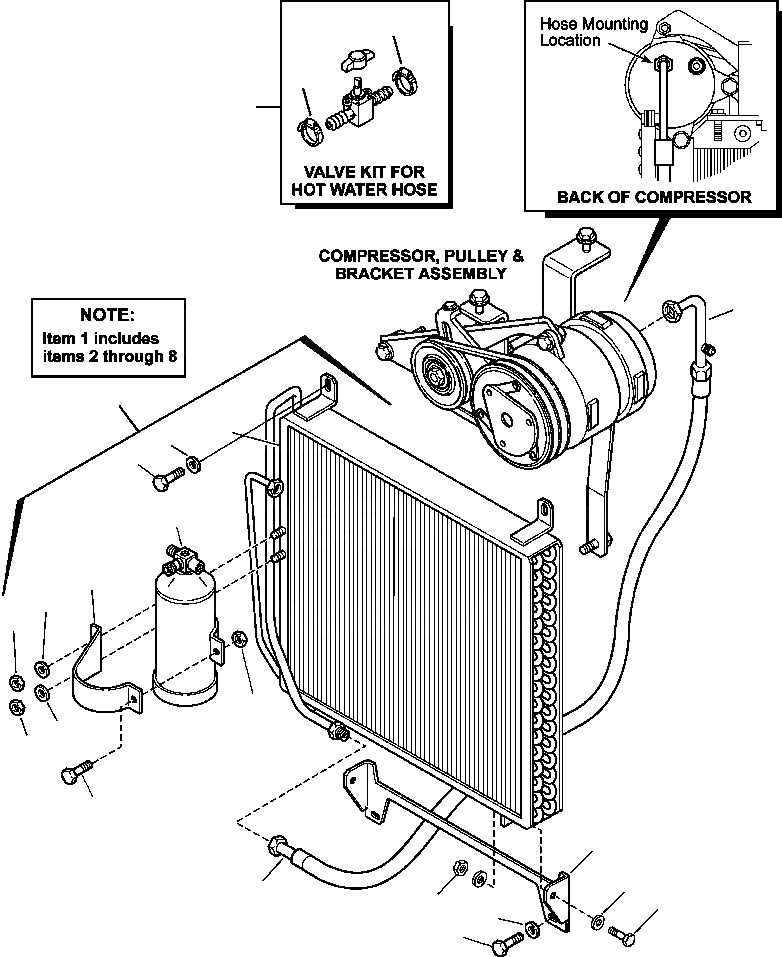 VALVE KIT FOR HOT WATER HOSE

Hose Mounting Location

BACK OF COMPRESSOR

COMPRESSOR, PULLEY & BRACKET ASSEMBLY

NOTE:
Item 1 includes items 2 through 8