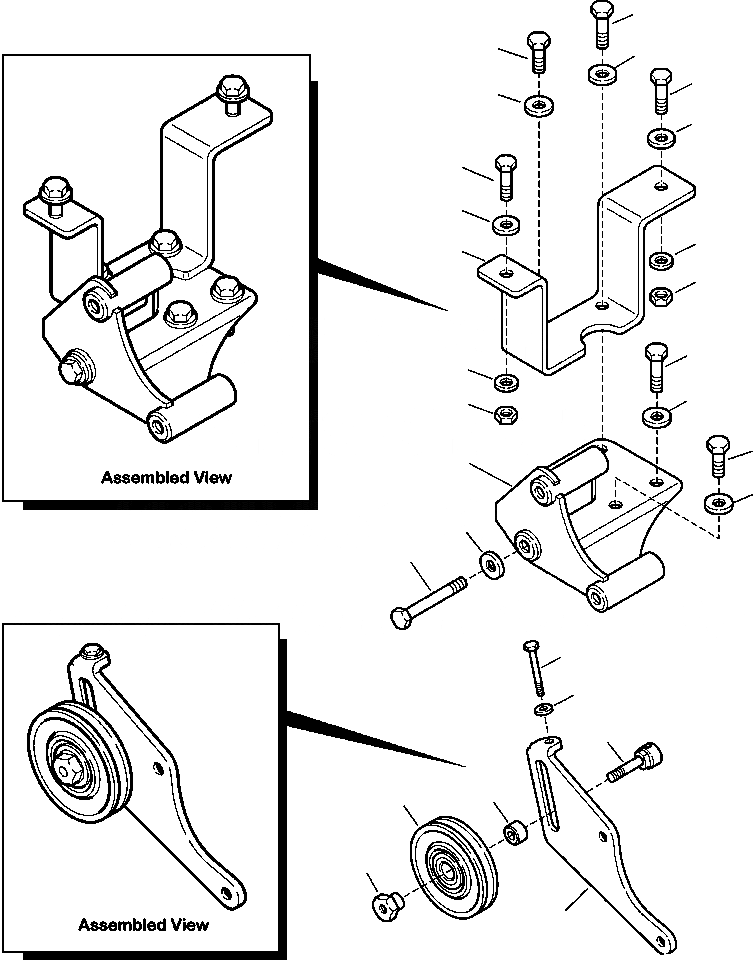 Assembled View

Assembled View