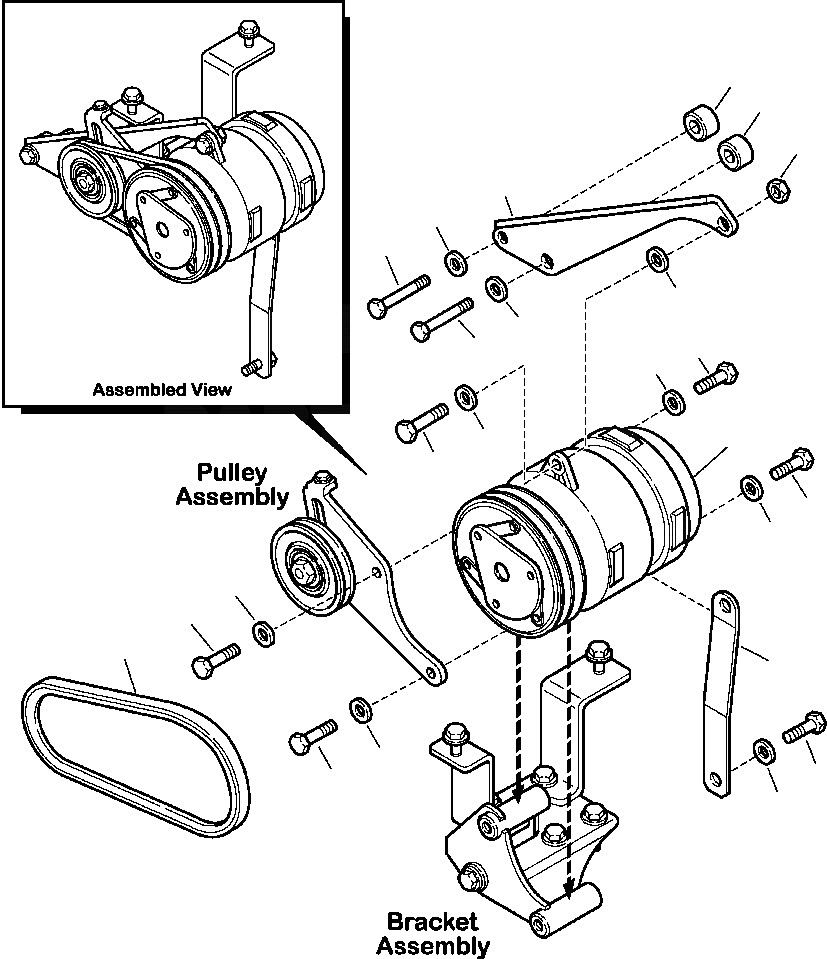 Assembled View

Pulley Assembly

Bracket Assembly