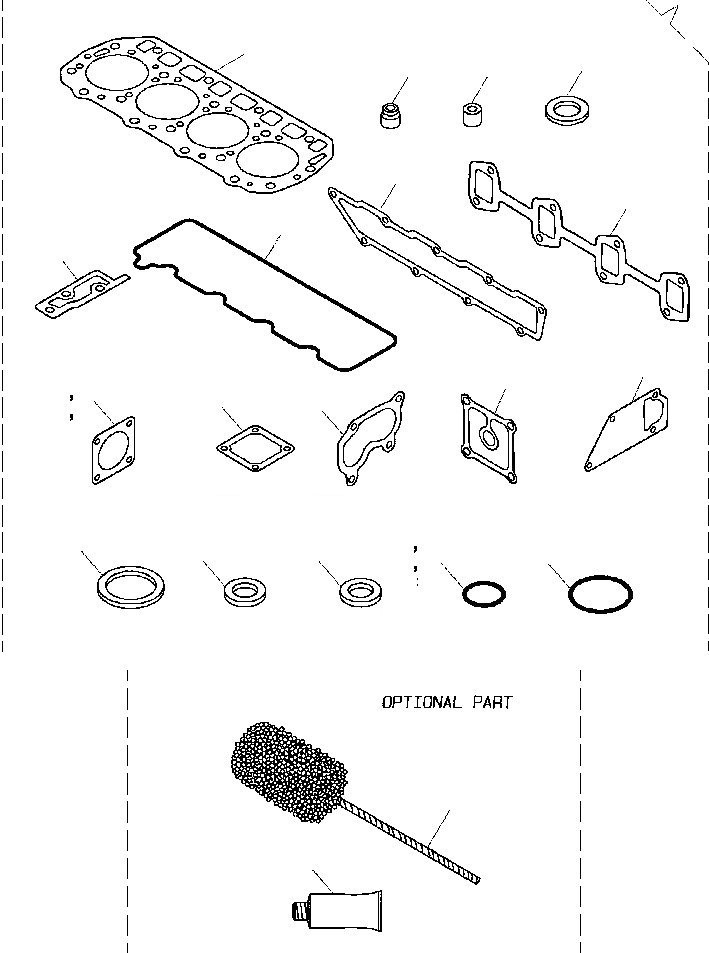 OPTIONAL PART