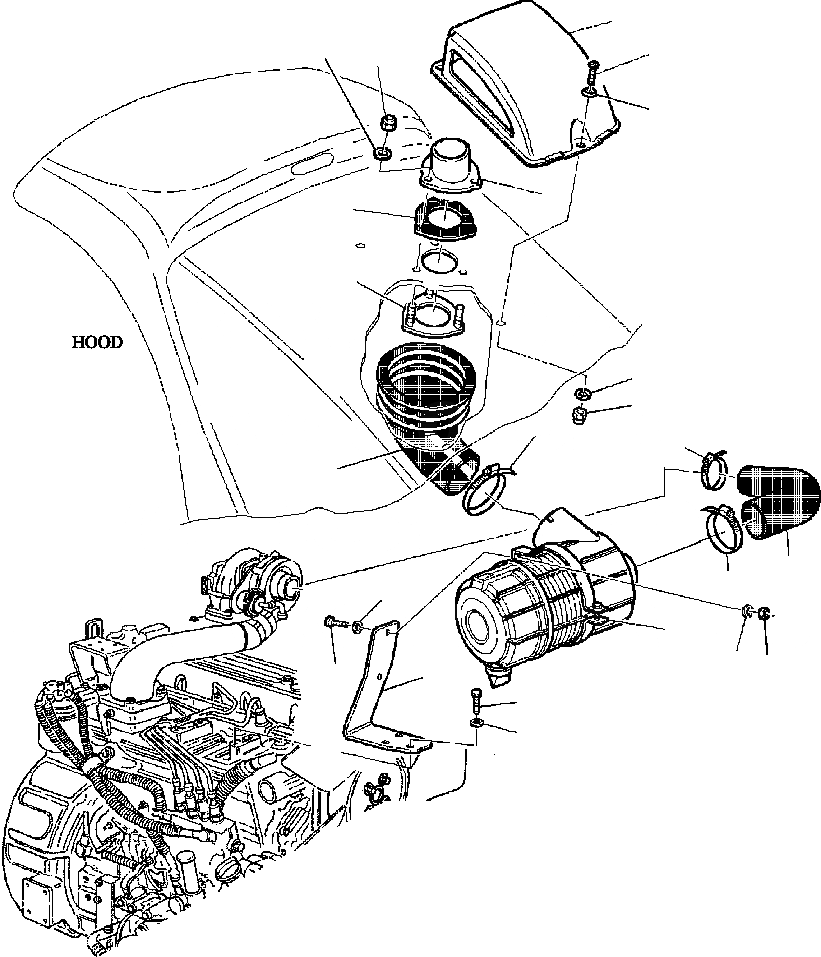 HOOD