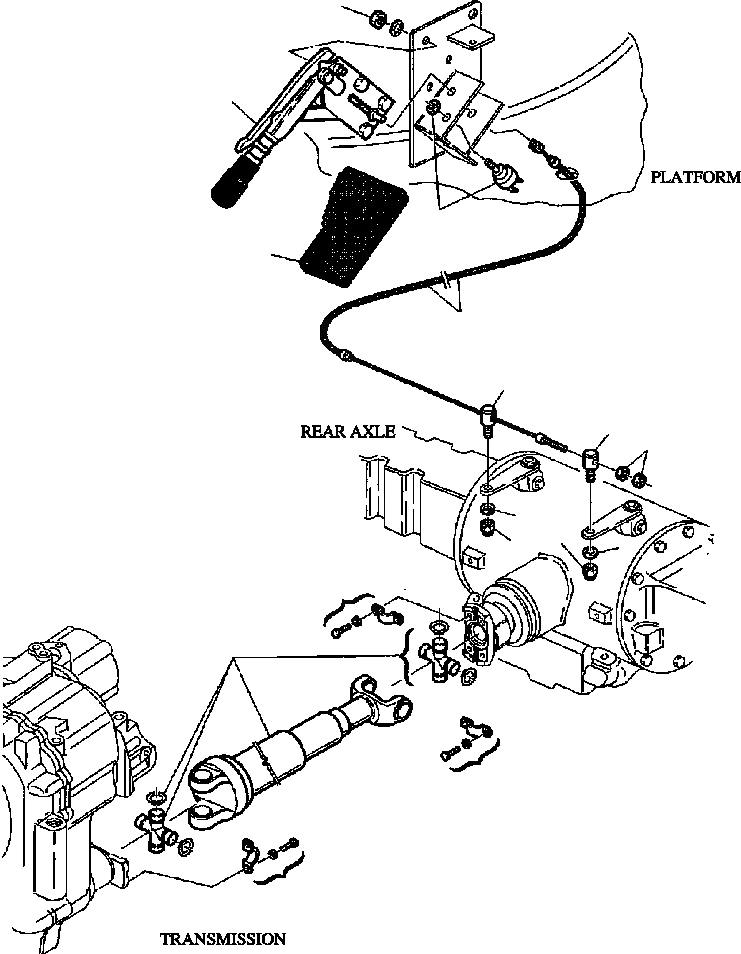 PLATFORM

REAR AXLE

TRANSMISSION