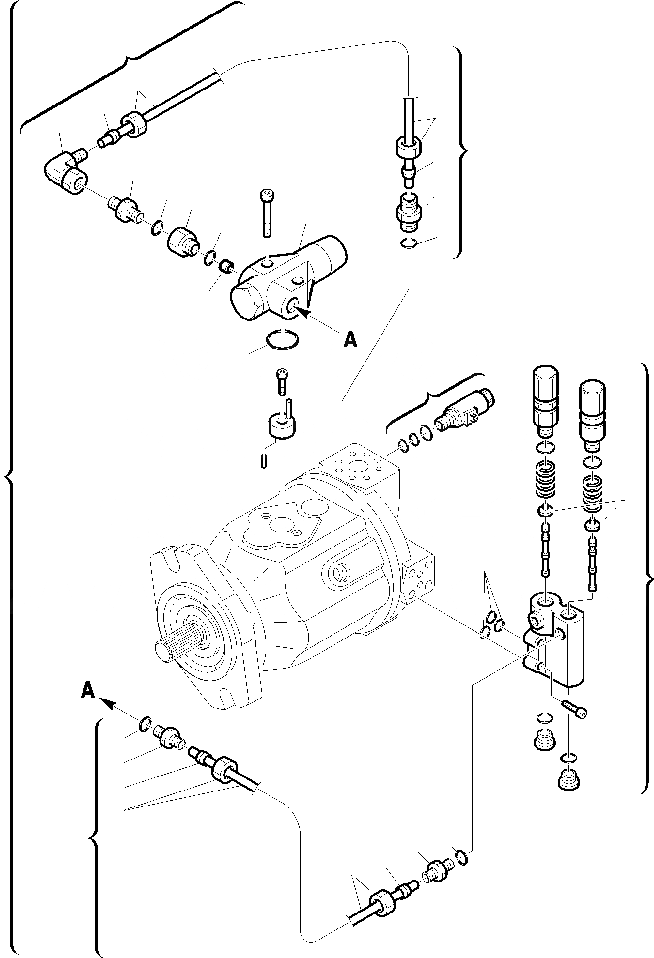 A

A