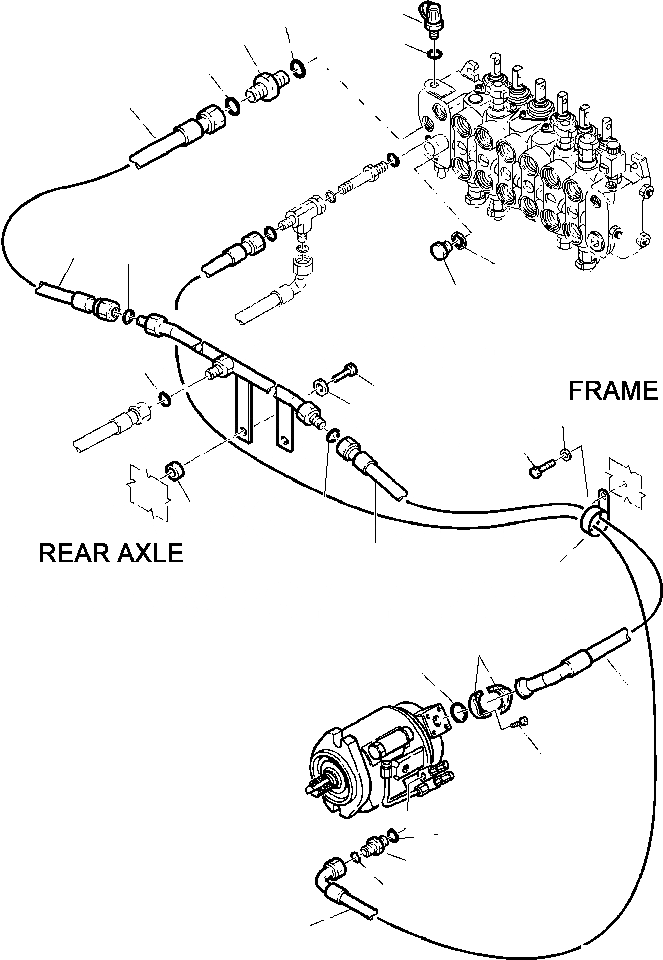 FRAME

REAR AXLE