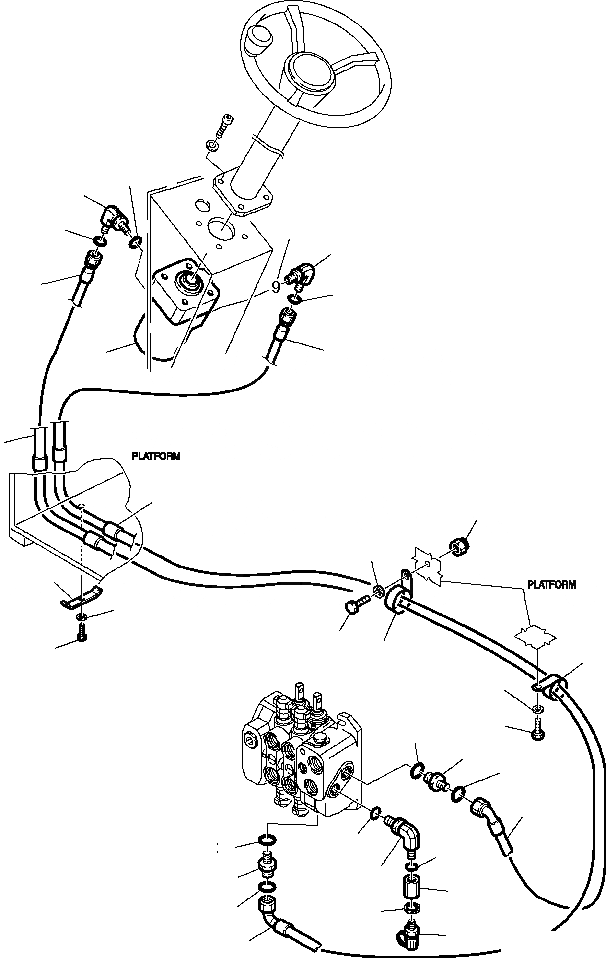 PLATFORM

PLATFORM