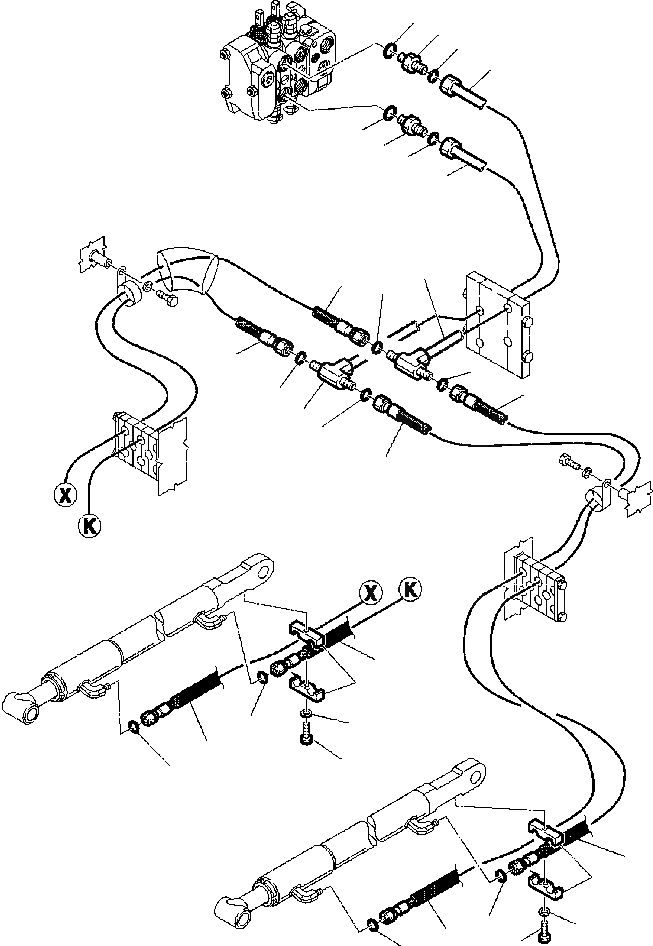 X
K
X
K