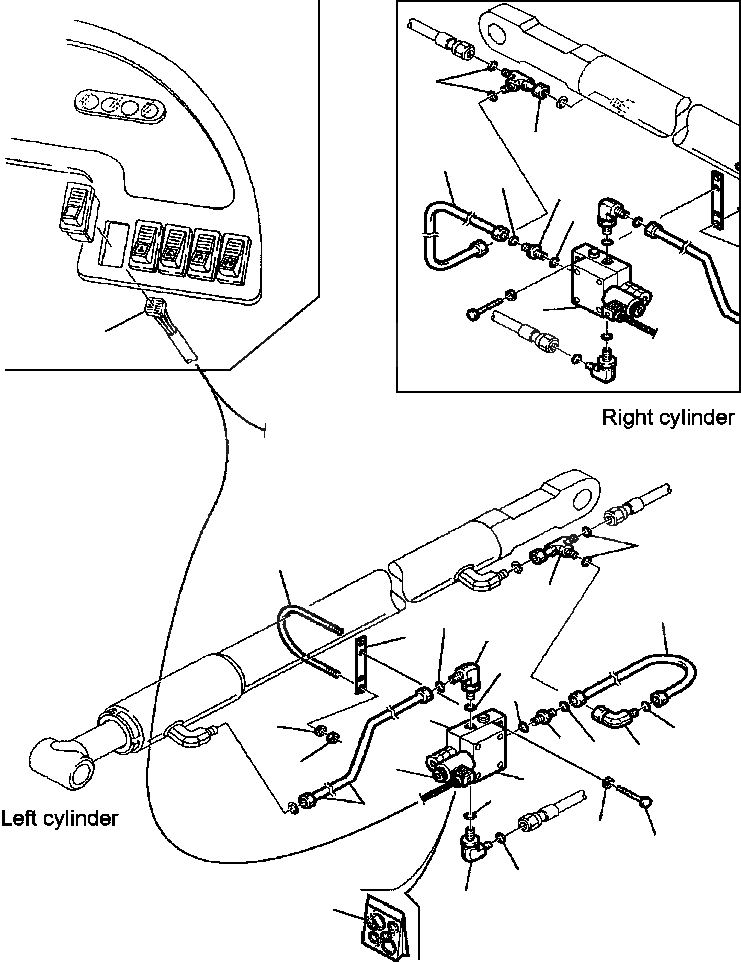 Right cylinder

Left cylinder