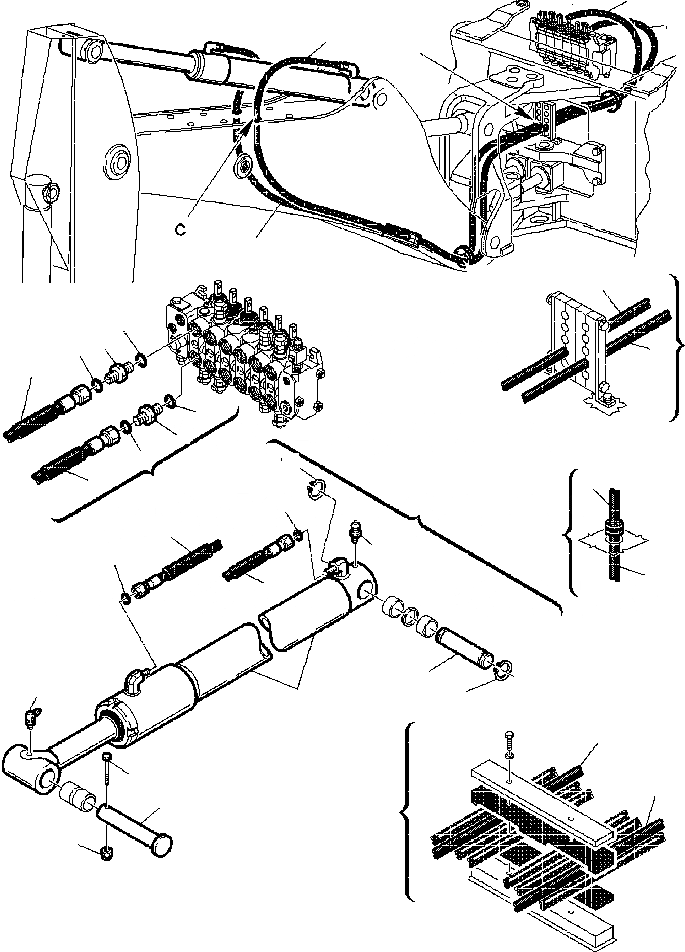 C