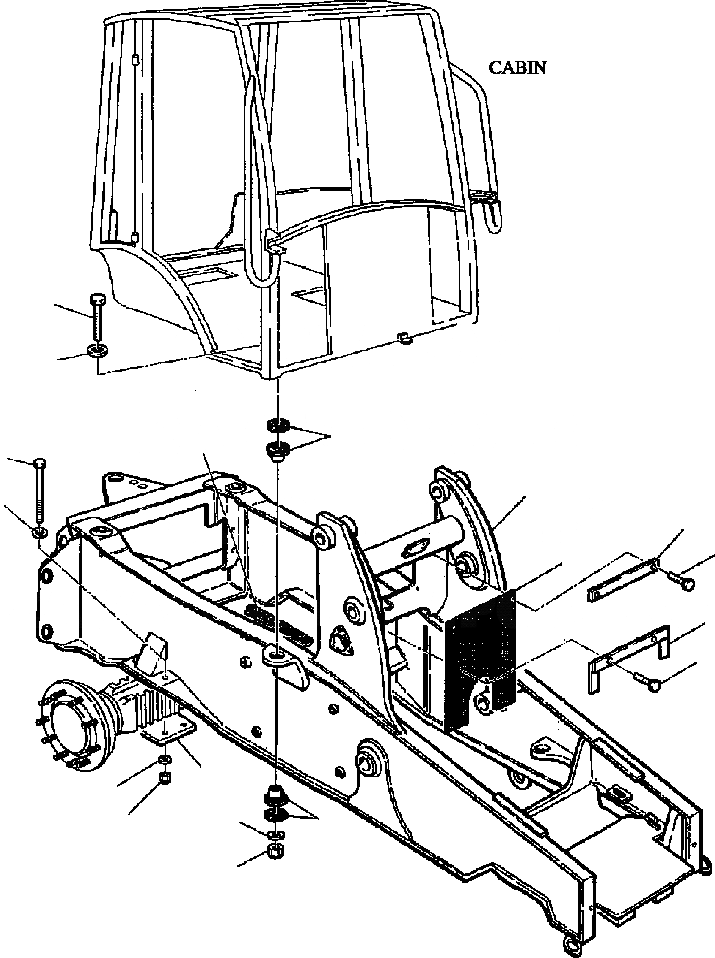 CABIN