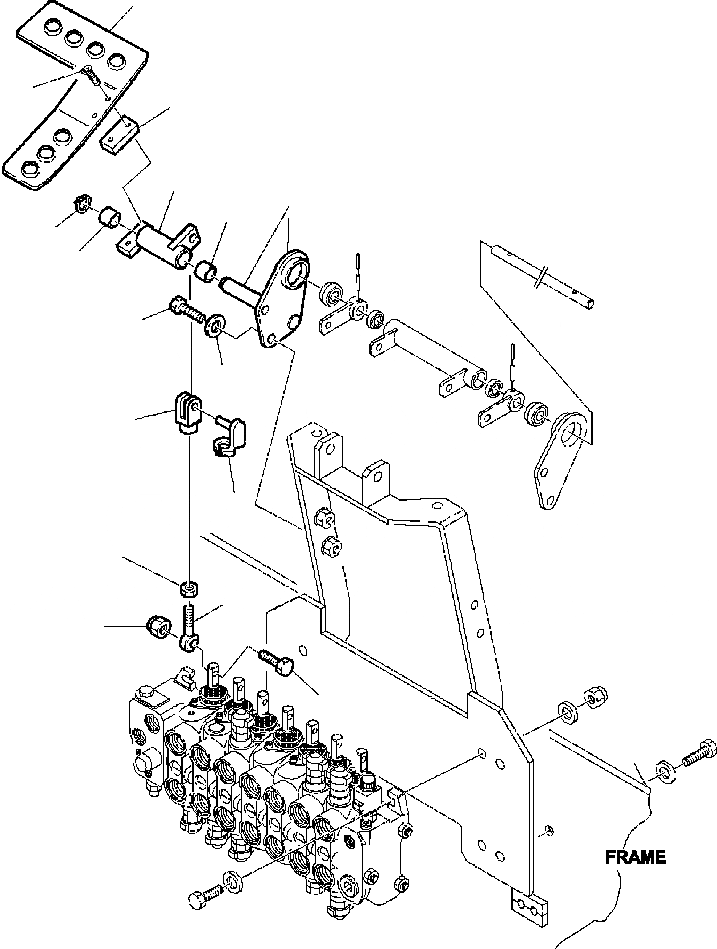 FRAME