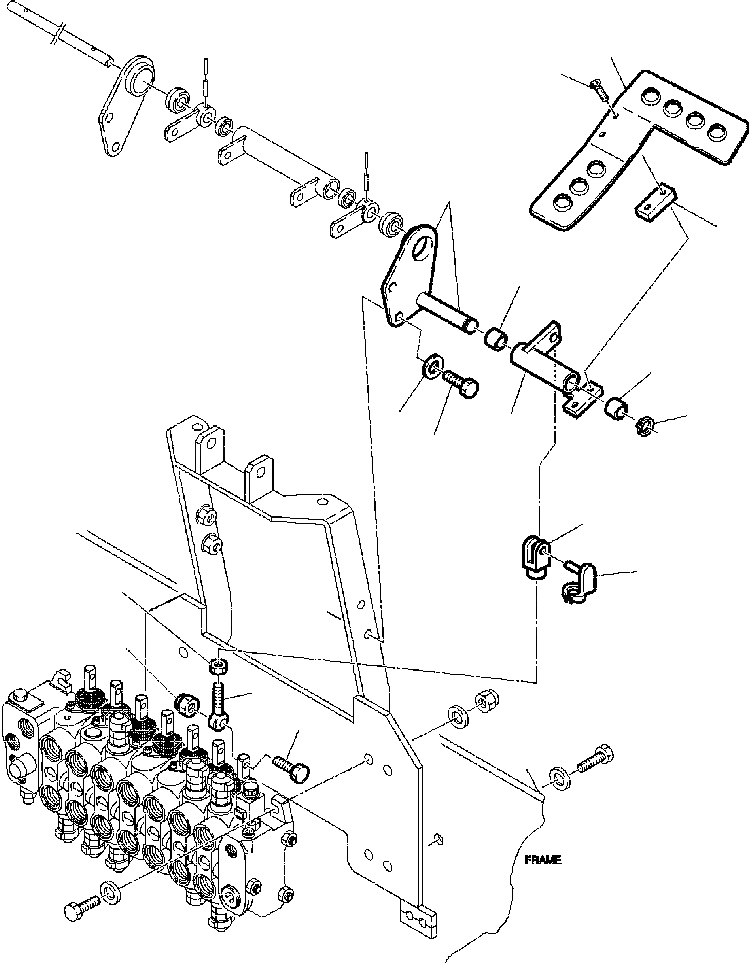 FRAME