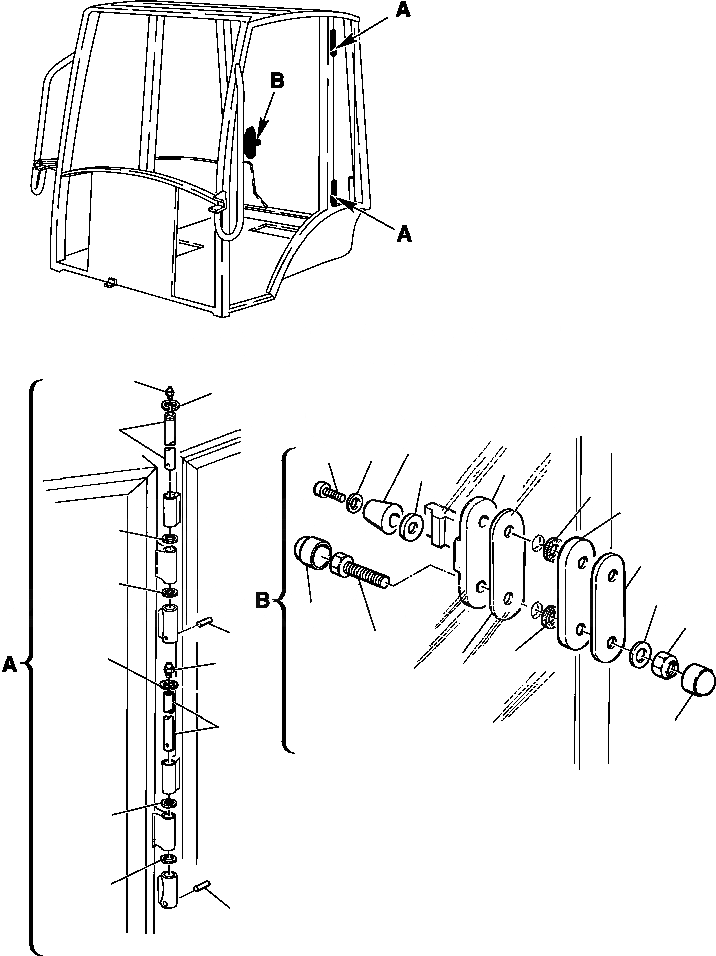 A
B
A
A
B