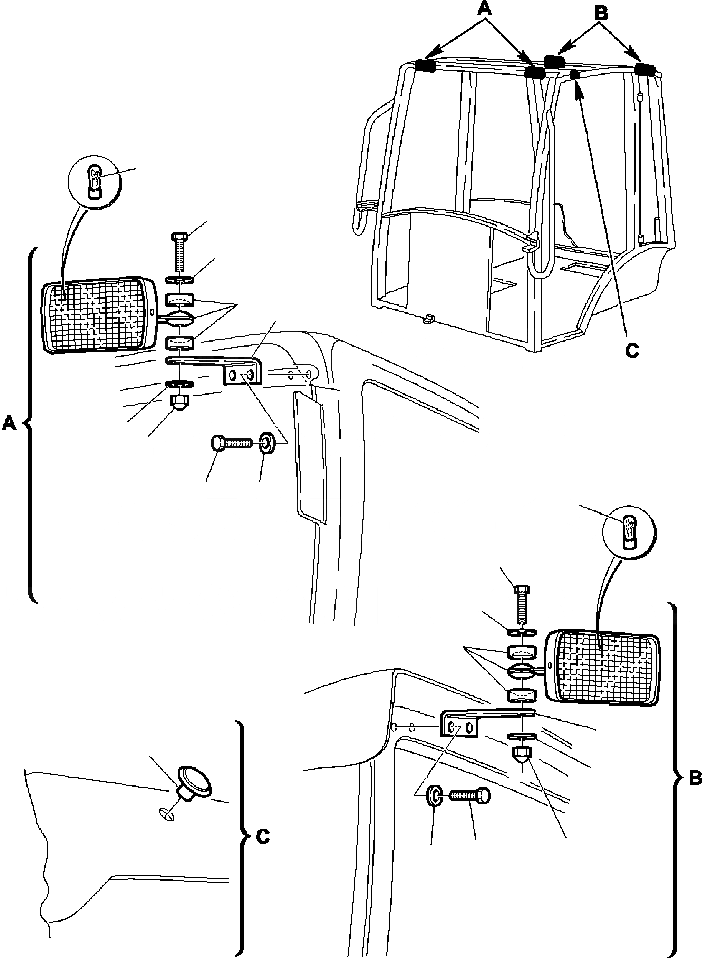 A
B
C
A
B
C