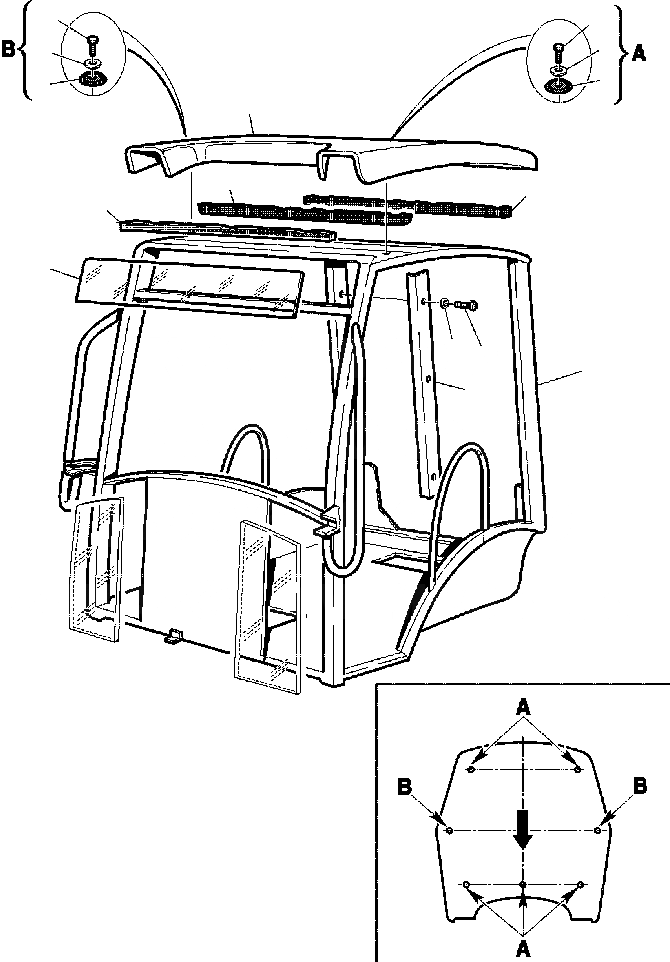 B
A
A
B
B
A