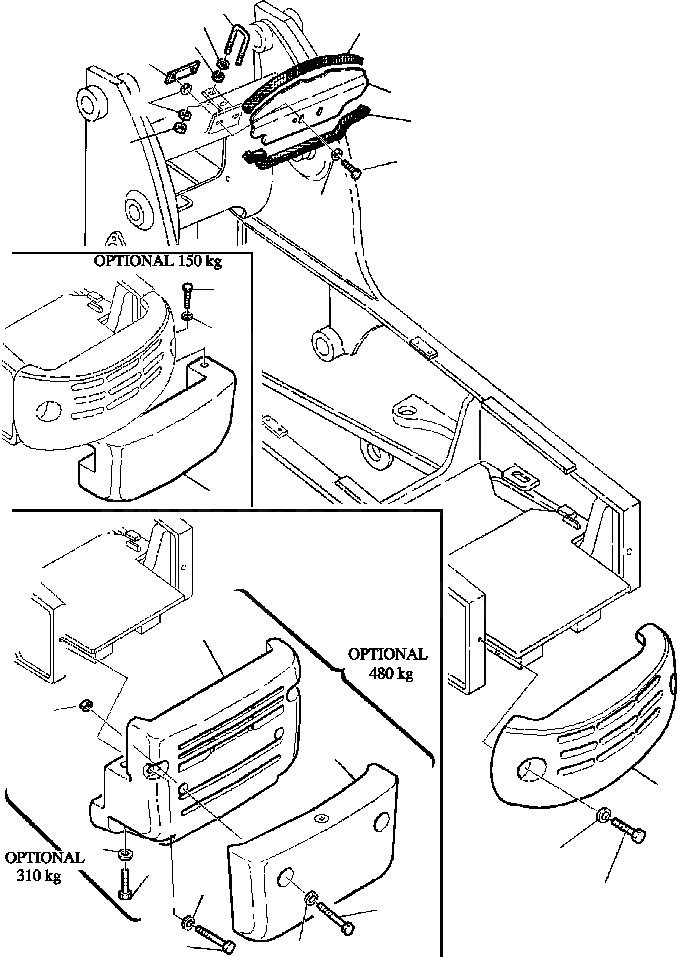 OPTIONAL 150 kg

OPTIONAL 480 kg

OPTIONAL 310 kg