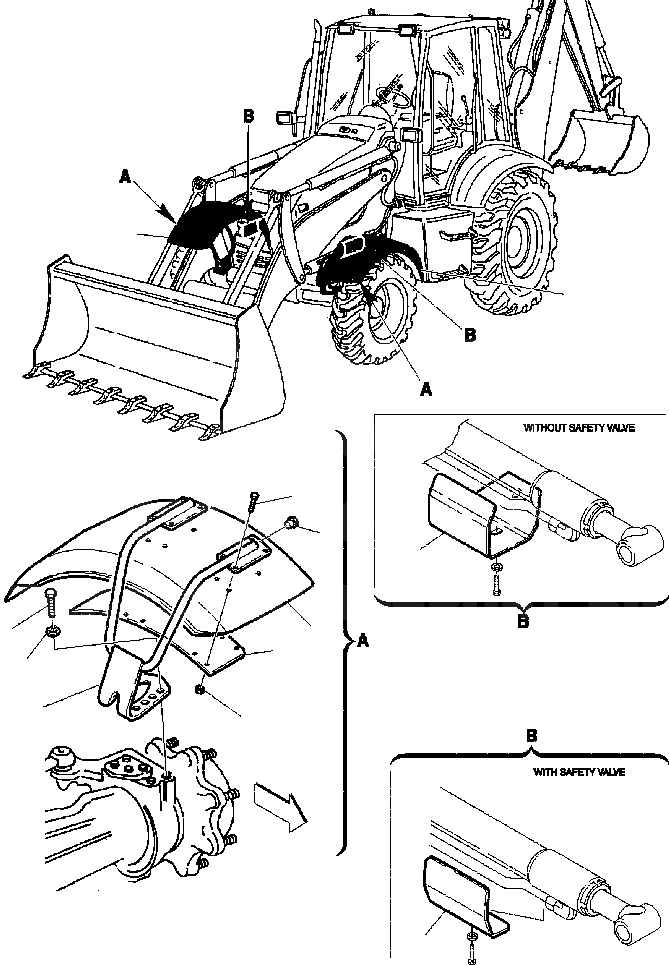 B
A
B
A
WITHOUT SAFETY VALVE
B
A
B
WITH SAFETY VALVE